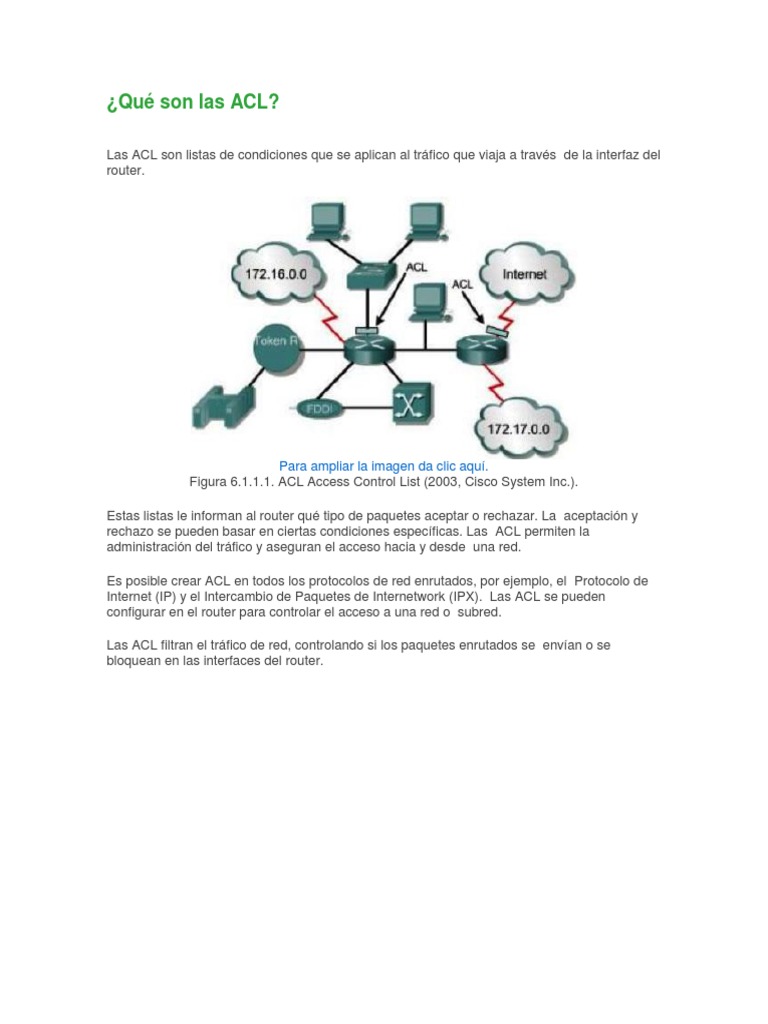 ¿Qué son las ACL?

Las ACL son listas de condiciones que se aplican al tráfico que viaja a través de la interfaz del router.

172.16.0.0

ACL

ACL

Internet

Token R

FDDI

172.17.0.0

Para ampliar la imagen da clic aquí.
Figura 6.1.1.1. ACL Access Control List (2003, Cisco System Inc.).

Estas listas le informan al router qué tipo de paquetes aceptar o rechazar. La aceptación y rechazo se pueden basar en ciertas condiciones específicas. Las ACL permiten la administración del tráfico y aseguran el acceso hacia y desde una red.

Es posible crear ACL en todos los protocolos de red enrutados, por ejemplo, el Protocolo de Internet (IP) y el Intercambio de Paquetes de Internetwork (IPX). Las ACL se pueden configurar en el router para controlar el acceso a una red o subred.

Las ACL filtran el tráfico de red, controlando si los paquetes enrutados se envían o se bloquean en las interfaces del router.