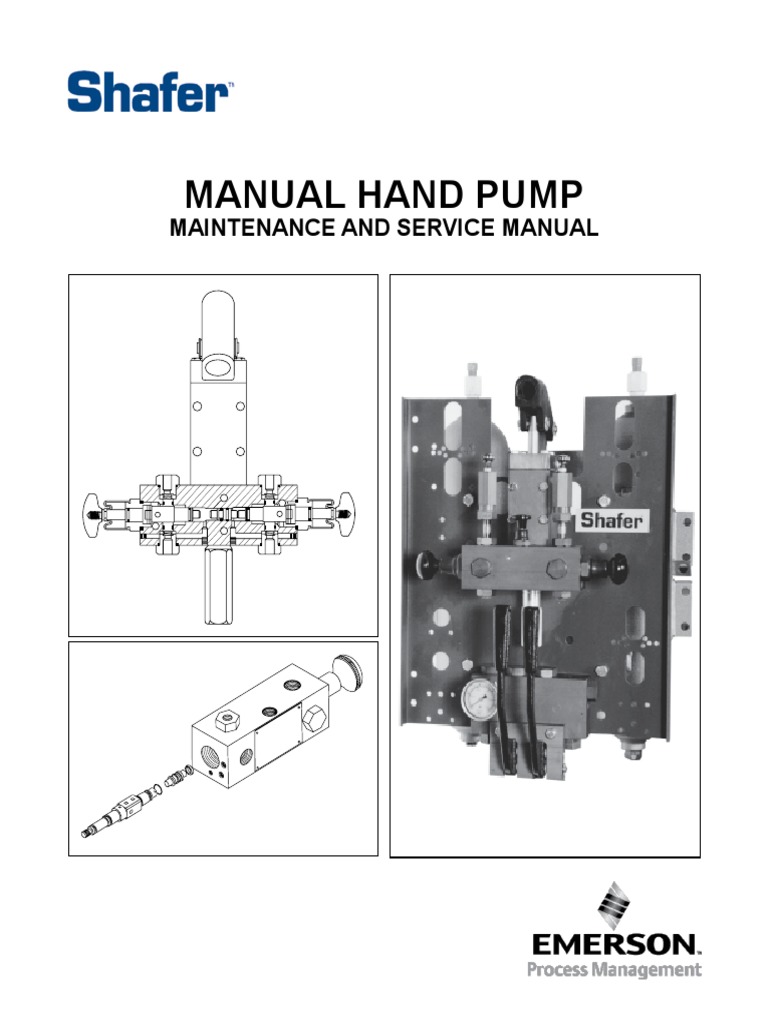 Shafer™

MANUAL HAND PUMP
MAINTENANCE AND SERVICE MANUAL

Shafer

EMERSON.
Process Management