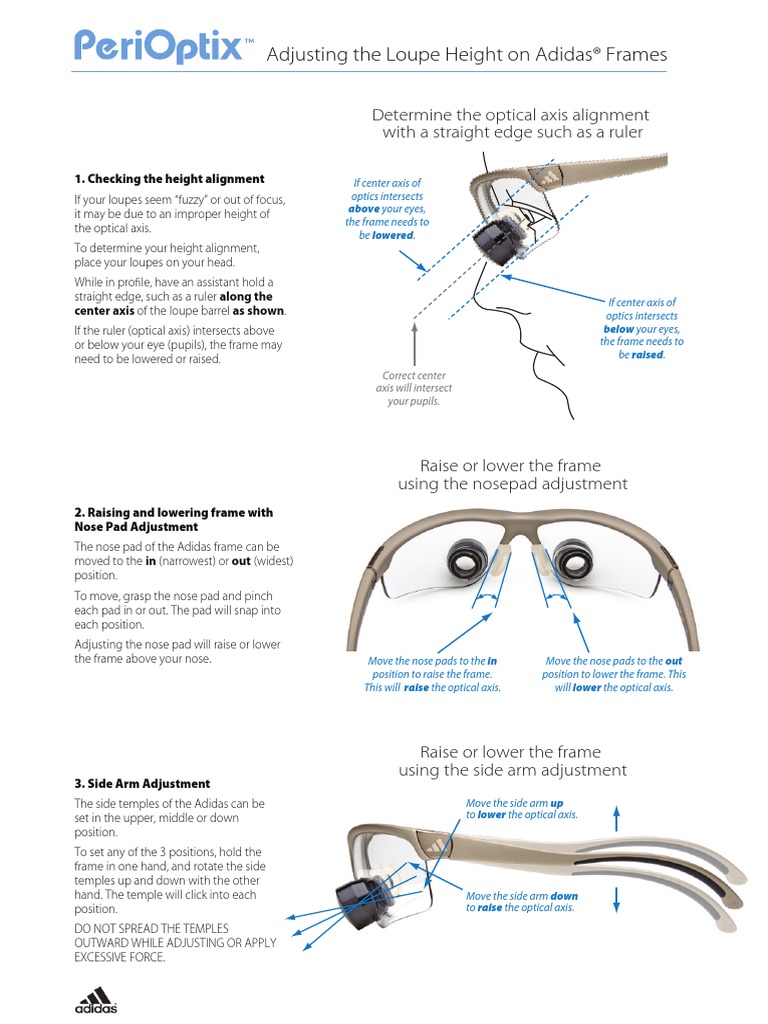 PeriOptix™ Adjusting the Loupe Height on Adidas® Frames

Determine the optical axis alignment with a straight edge such as a ruler

1. Checking the height alignment

If your loupes seem "fuzzy" or out of focus, it may be due to an improper height of the optical axis.

To determine your height alignment, place your loupes on your head.

While in profile, have an assistant hold a straight edge, such as a ruler along the center axis of the loupe barrel as shown.

If the ruler (optical axis) intersects above or below your eye (pupils), the frame may need to be lowered or raised.

If center axis of optics intersects above your eyes, the frame needs to be lowered.

If center axis of optics intersects below your eyes, the frame needs to be raised.

Correct center axis will intersect your pupils.

Raise or lower the frame using the nosepad adjustment

2. Raising and lowering frame with Nose Pad Adjustment

The nose pad of the Adidas frame can be moved to the in (narrowest) or out (widest) position.

To move, grasp the nose pad and pinch each pad in or out. The pad will snap into each position.

Adjusting the nose pad will raise or lower the frame above your nose.

Move the nose pads to the in position to raise the frame. This will raise the optical axis.

Move the nose pads to the out position to lower the frame. This will lower the optical axis.

Raise or lower the frame using the side arm adjustment

3. Side Arm Adjustment

The side temples of the Adidas can be set in the upper, middle or down position.

To set any of the 3 positions, hold the frame in one hand, and rotate the side temples up and down with the other hand. The temple will click into each position.

DO NOT SPREAD THE TEMPLES OUTWARD WHILE ADJUSTING OR APPLY EXCESSIVE FORCE.

Move the side arm up to lower the optical axis.

Move the side arm down to raise the optical axis.

adidas