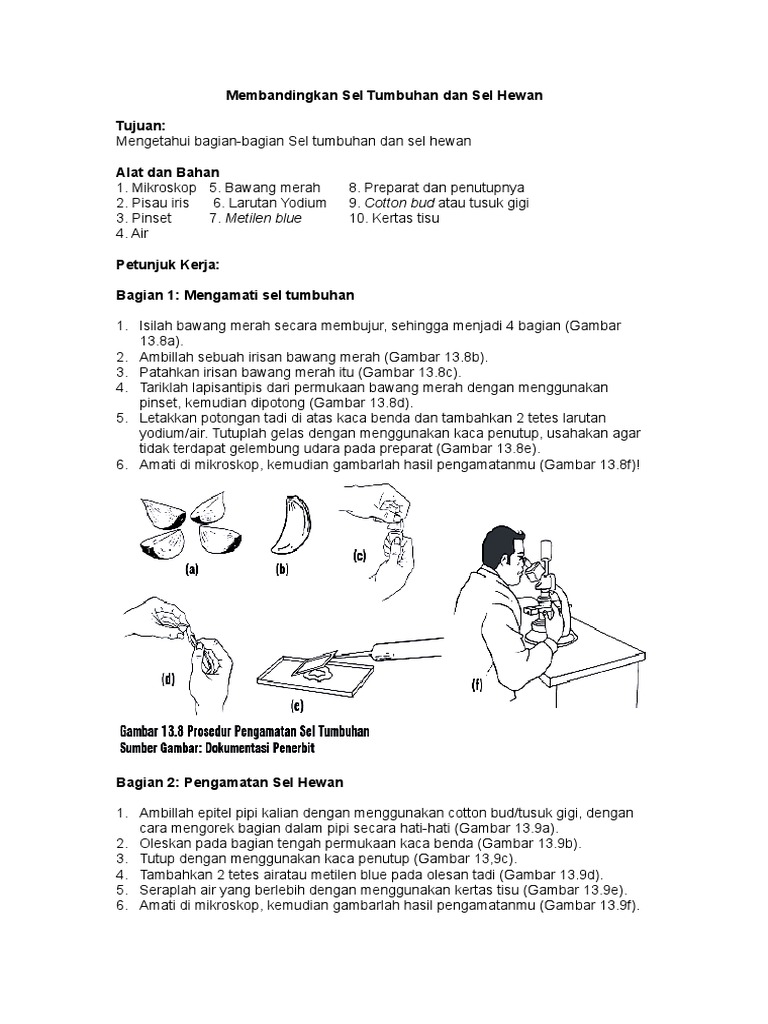 Membandingkan Sel Tumbuhan dan Sel Hewan

Tujuan:
Mengetahui bagian-bagian Sel tumbuhan dan sel hewan

Alat dan Bahan
1. Mikroskop 5. Bawang merah 8. Preparat dan penutupnya
2. Pisau iris 6. Larutan Yodium 9. Cotton bud atau tusuk gigi
3. Pinset 7. Metilen blue 10. Kertas tisu
4. Air

Petunjuk Kerja:

Bagian 1: Mengamati sel tumbuhan

1. Isilah bawang merah secara membujur, sehingga menjadi 4 bagian (Gambar 13.8a).
2. Ambillah sebuah irisan bawang merah (Gambar 13.8b).
3. Patahkan irisan bawang merah itu (Gambar 13.8c).
4. Tariklah lapisantipis dari permukaan bawang merah dengan menggunakan pinset, kemudian dipotong (Gambar 13.8d).
5. Letakkan potongan tadi di atas kaca benda dan tambahkan 2 tetes larutan yodium/air. Tutuplah gelas dengan menggunakan kaca penutup, usahakan agar tidak terdapat gelembung udara pada preparat (Gambar 13.8e).
6. Amati di mikroskop, kemudian gambarlah hasil pengamatanmu (Gambar 13.8f)!

(a) (b) (c) (d) (e) (f)

Gambar 13.8 Prosedur Pengamatan Sel Tumbuhan
Sumber Gambar: Dokumentasi Penerbit

Bagian 2: Pengamatan Sel Hewan

1. Ambillah epitel pipi kalian dengan menggunakan cotton bud/tusuk gigi, dengan cara mengorek bagian dalam pipi secara hati-hati (Gambar 13.9a).
2. Oleskan pada bagian tengah permukaan kaca benda (Gambar 13.9b).
3. Tutup dengan menggunakan kaca penutup (Gambar 13,9c).
4. Tambahkan 2 tetes airatau metilen blue pada olesan tadi (Gambar 13.9d).
5. Seraplah air yang berlebih dengan menggunakan kertas tisu (Gambar 13.9e).
6. Amati di mikroskop, kemudian gambarlah hasil pengamatanmu (Gambar 13.9f).