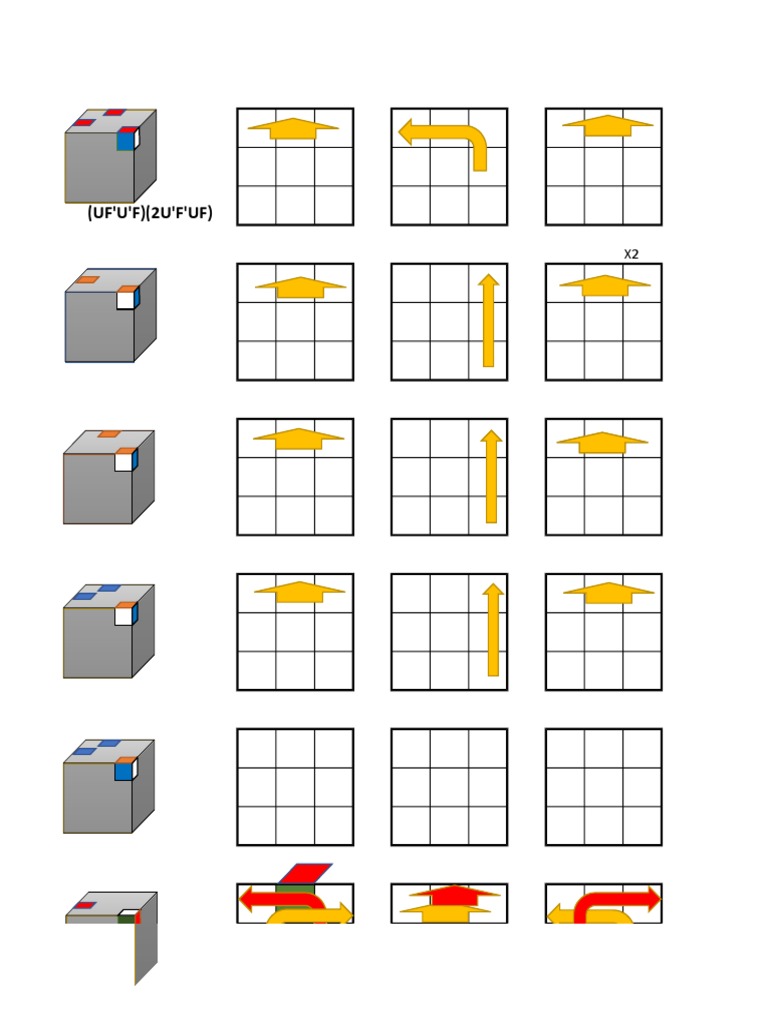 (UF'U'F)(2U'F'UF)

X2