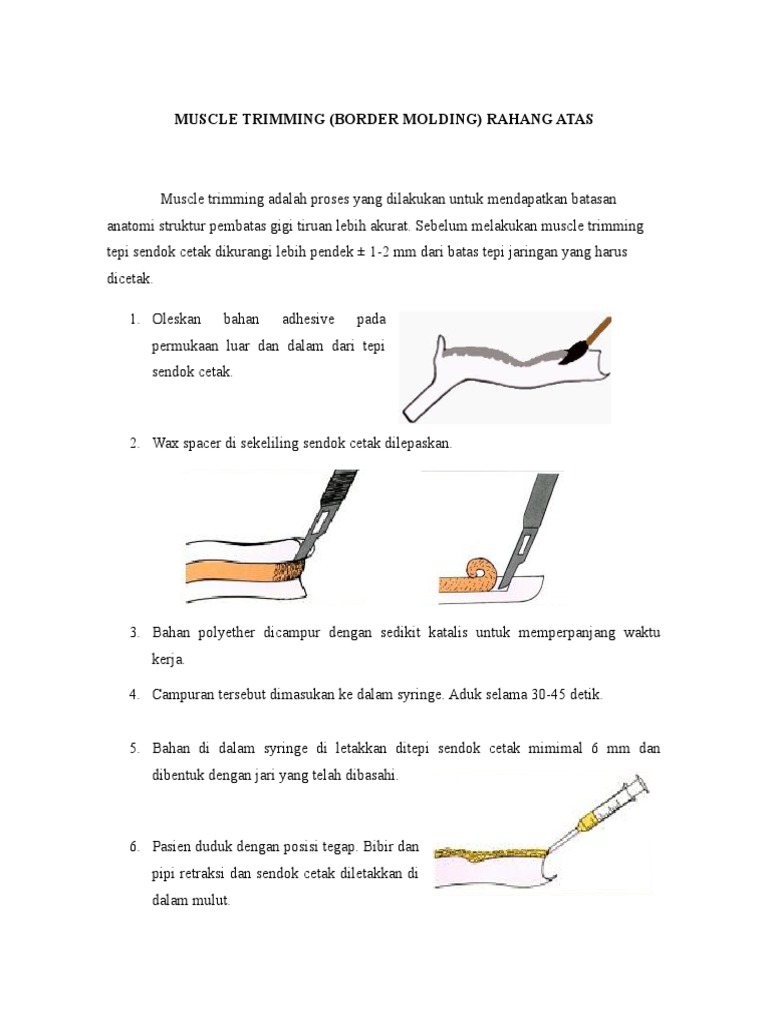 MUSCLE TRIMMING (BORDER MOLDING) RAHANG ATAS

Muscle trimming adalah proses yang dilakukan untuk mendapatkan batasan anatomi struktur pembatas gigi tiruan lebih akurat. Sebelum melakukan muscle trimming tepi sendok cetak dikurangi lebih pendek ± 1-2 mm dari batas tepi jaringan yang harus dicetak.

1. Oleskan bahan adhesive pada permukaan luar dan dalam dari tepi sendok cetak.

2. Wax spacer di sekeliling sendok cetak dilepaskan.

3. Bahan polyether dicampur dengan sedikit katalis untuk memperpanjang waktu kerja.

4. Campuran tersebut dimasukan ke dalam syringe. Aduk selama 30-45 detik.

5. Bahan di dalam syringe di letakkan ditepi sendok cetak mimimal 6 mm dan dibentuk dengan jari yang telah dibasahi.

6. Pasien duduk dengan posisi tegap. Bibir dan pipi retraksi dan sendok cetak diletakkan di dalam mulut.