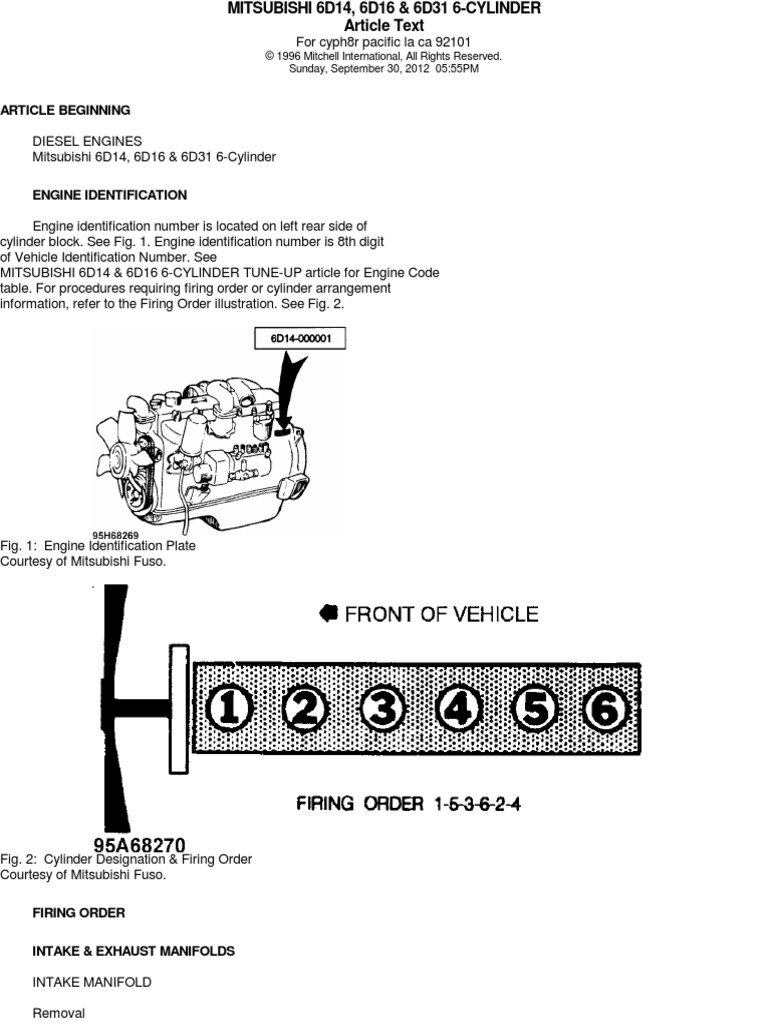 MITSUBISHI 6D14, 6D16 & 6D31 6-CYLINDER
Article Text
For cyph8r pacific la ca 92101
© 1996 Mitchell International, All Rights Reserved.
Sunday, September 30, 2012 05:55PM

ARTICLE BEGINNING

DIESEL ENGINES
Mitsubishi 6D14, 6D16 & 6D31 6-Cylinder

ENGINE IDENTIFICATION

Engine identification number is located on left rear side of cylinder block. See Fig. 1. Engine identification number is 8th digit of Vehicle Identification Number. See MITSUBISHI 6D14 & 6D16 6-CYLINDER TUNE-UP article for Engine Code table. For procedures requiring firing order or cylinder arrangement information, refer to the Firing Order illustration. See Fig. 2.

6D14-000001

95H68269
Fig. 1: Engine Identification Plate
Courtesy of Mitsubishi Fuso.

FRONT OF VEHICLE

1 2 3 4 5 6

FIRING ORDER 1-5-3-6-2-4

95A68270
Fig. 2: Cylinder Designation & Firing Order
Courtesy of Mitsubishi Fuso.

FIRING ORDER

INTAKE & EXHAUST MANIFOLDS

INTAKE MANIFOLD

Removal