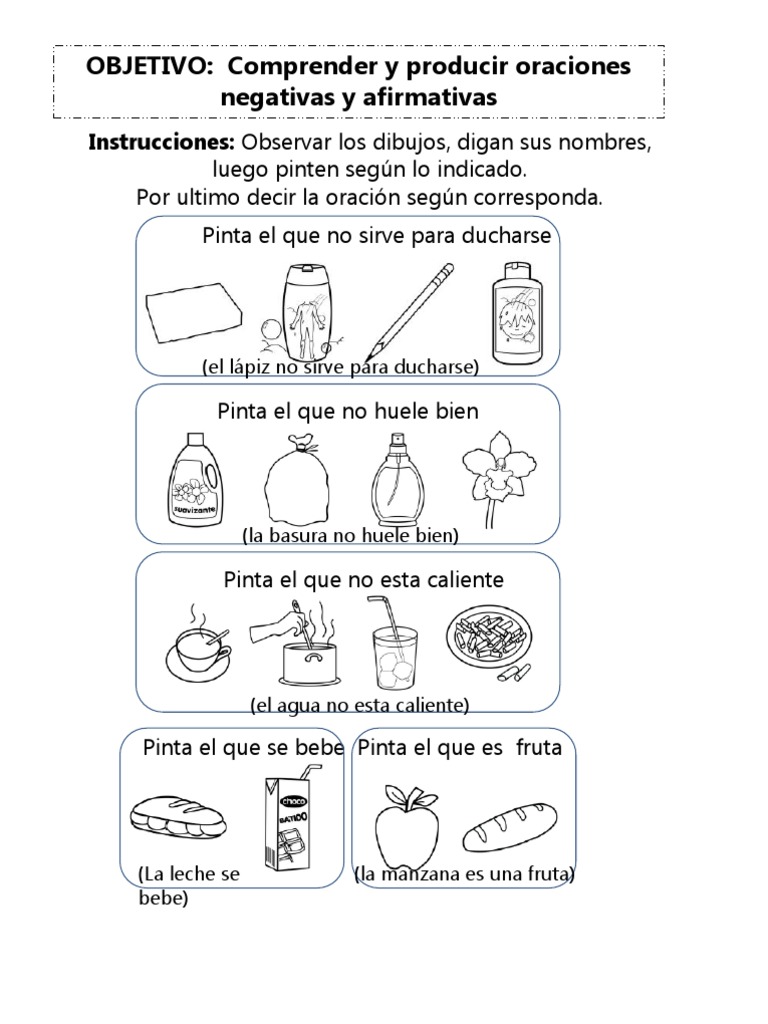 OBJETIVO: Comprender y producir oraciones negativas y afirmativas

Instrucciones: Observar los dibujos, digan sus nombres, luego pinten según lo indicado.
Por ultimo decir la oración según corresponda.

Pinta el que no sirve para ducharse

(el lápiz no sirve para ducharse)

Pinta el que no huele bien

suavizante

(la basura no huele bien)

Pinta el que no esta caliente

(el agua no esta caliente)

Pinta el que se bebe

choco
BATIDO

(La leche se bebe)

Pinta el que es fruta

(la manzana es una fruta)