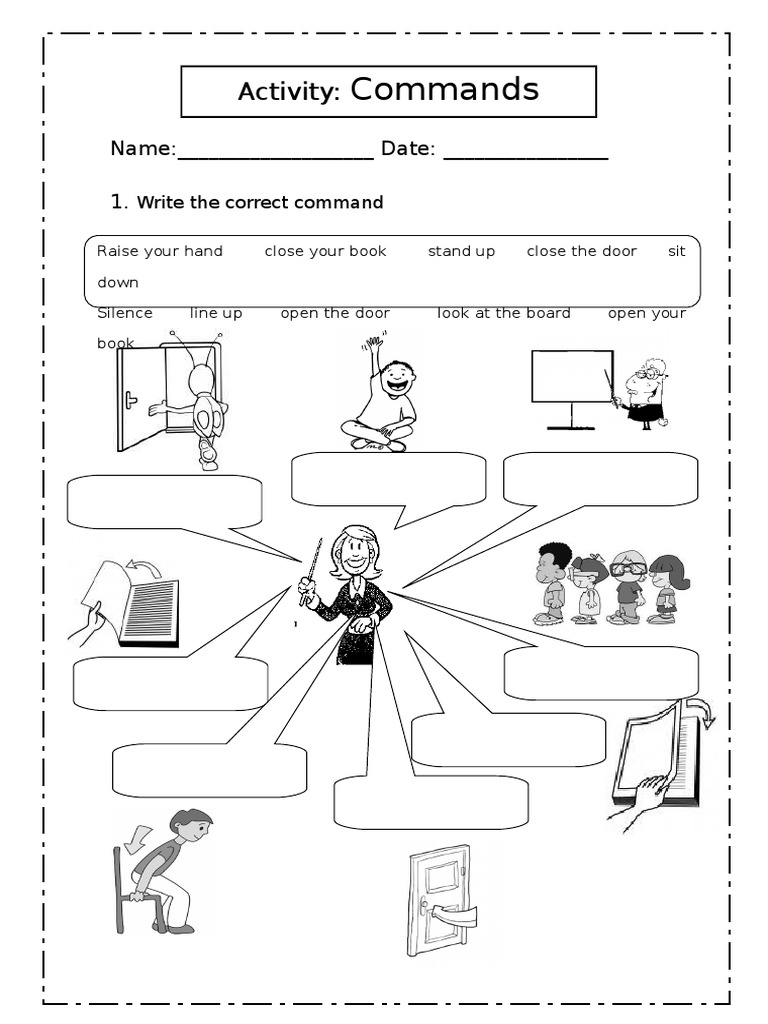 Activity: Commands

Name:__________________ Date: _______________

1. Write the correct command

Raise your hand close your book stand up close the door sit down
Silence line up open the door look at the board open your book