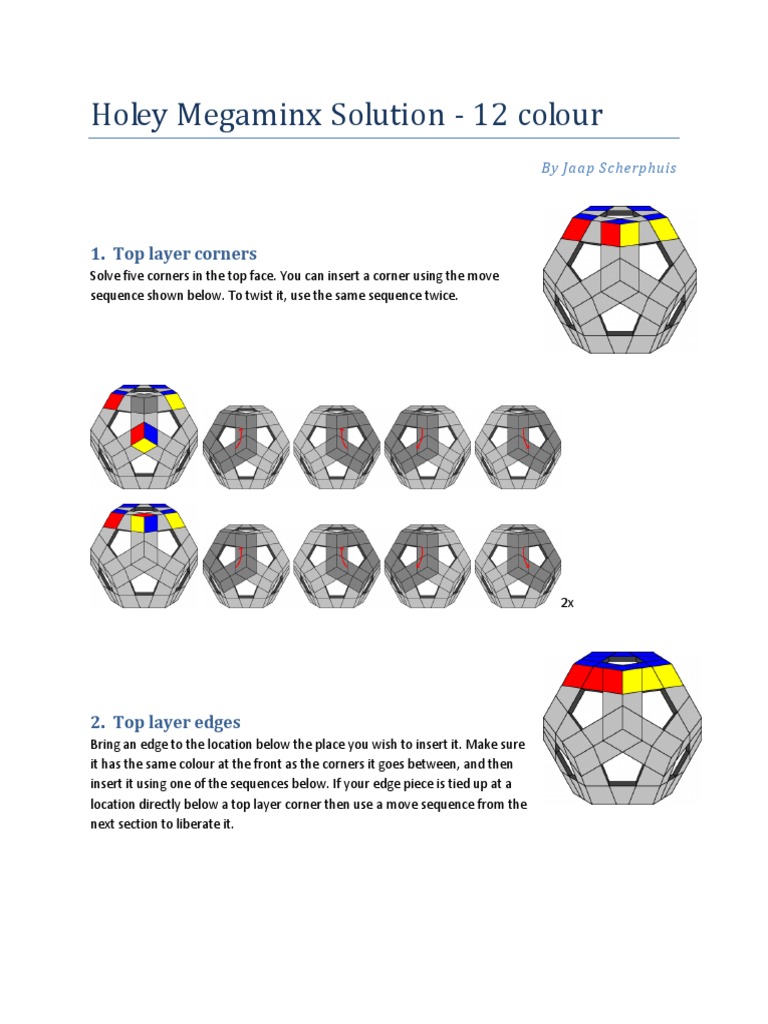 Holey Megaminx Solution - 12 colour

By Jaap Scherphuis

1. Top layer corners

Solve five corners in the top face. You can insert a corner using the move sequence shown below. To twist it, use the same sequence twice.

2x

2. Top layer edges

Bring an edge to the location below the place you wish to insert it. Make sure it has the same colour at the front as the corners it goes between, and then insert it using one of the sequences below. If your edge piece is tied up at a location directly below a top layer corner then use a move sequence from the next section to liberate it.