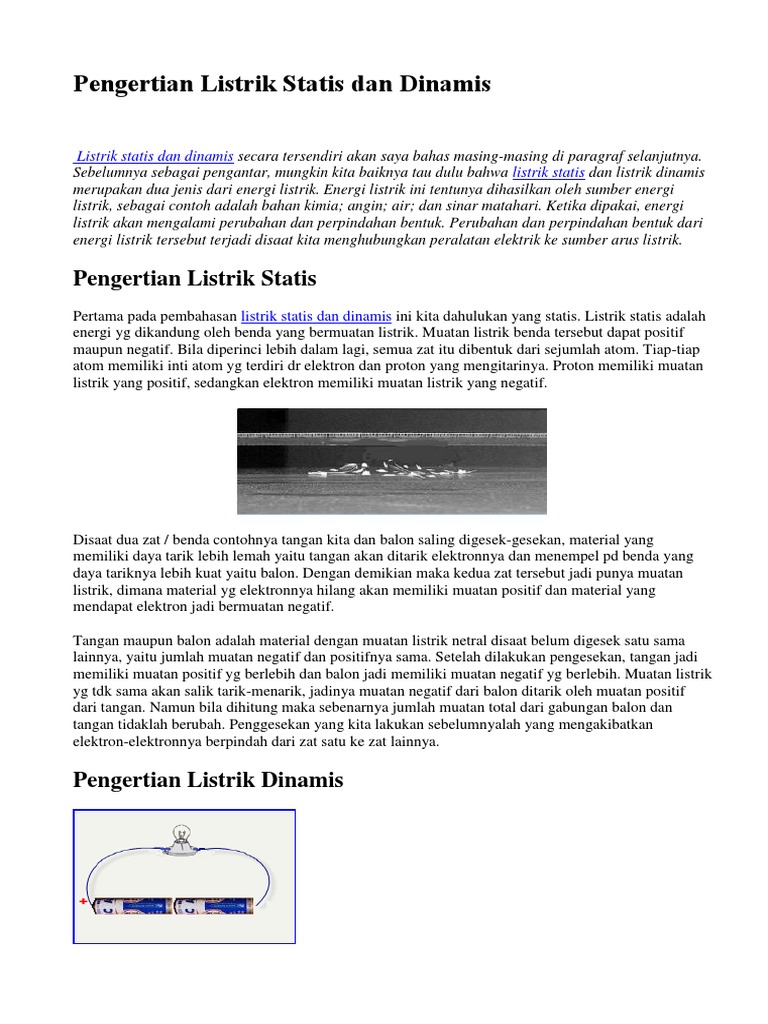 Pengertian Listrik Statis dan Dinamis

Listrik statis dan dinamis secara tersendiri akan saya bahas masing-masing di paragraf selanjutnya. Sebelumnya sebagai pengantar, mungkin kita baiknya tau dulu bahwa listrik statis dan listrik dinamis merupakan dua jenis dari energi listrik. Energi listrik ini tentunya dihasilkan oleh sumber energi listrik, sebagai contoh adalah bahan kimia; angin; air; dan sinar matahari. Ketika dipakai, energi listrik akan mengalami perubahan dan perpindahan bentuk. Perubahan dan perpindahan bentuk dari energi listrik tersebut terjadi disaat kita menghubungkan peralatan elektrik ke sumber arus listrik.

Pengertian Listrik Statis

Pertama pada pembahasan listrik statis dan dinamis ini kita dahulukan yang statis. Listrik statis adalah energi yg dikandung oleh benda yang bermuatan listrik. Muatan listrik benda tersebut dapat positif maupun negatif. Bila diperinci lebih dalam lagi, semua zat itu dibentuk dari sejumlah atom. Tiap-tiap atom memiliki inti atom yg terdiri dr elektron dan proton yang mengitarinya. Proton memiliki muatan listrik yang positif, sedangkan elektron memiliki muatan listrik yang negatif.

Disaat dua zat / benda contohnya tangan kita dan balon saling digesek-gesekan, material yang memiliki daya tarik lebih lemah yaitu tangan akan ditarik elektronnya dan menempel pd benda yang daya tariknya lebih kuat yaitu balon. Dengan demikian maka kedua zat tersebut jadi punya muatan listrik, dimana material yg elektronnya hilang akan memiliki muatan positif dan material yang mendapat elektron jadi bermuatan negatif.

Tangan maupun balon adalah material dengan muatan listrik netral disaat belum digesek satu sama lainnya, yaitu jumlah muatan negatif dan positifnya sama. Setelah dilakukan pengesekan, tangan jadi memiliki muatan positif yg berlebih dan balon jadi memiliki muatan negatif yg berlebih. Muatan listrik yg tdk sama akan salik tarik-menarik, jadinya muatan negatif dari balon ditarik oleh muatan positif dari tangan. Namun bila dihitung maka sebenarnya jumlah muatan total dari gabungan balon dan tangan tidaklah berubah. Penggesekan yang kita lakukan sebelumnyalah yang mengakibatkan elektron-elektronnya berpindah dari zat satu ke zat lainnya.

Pengertian Listrik Dinamis

+