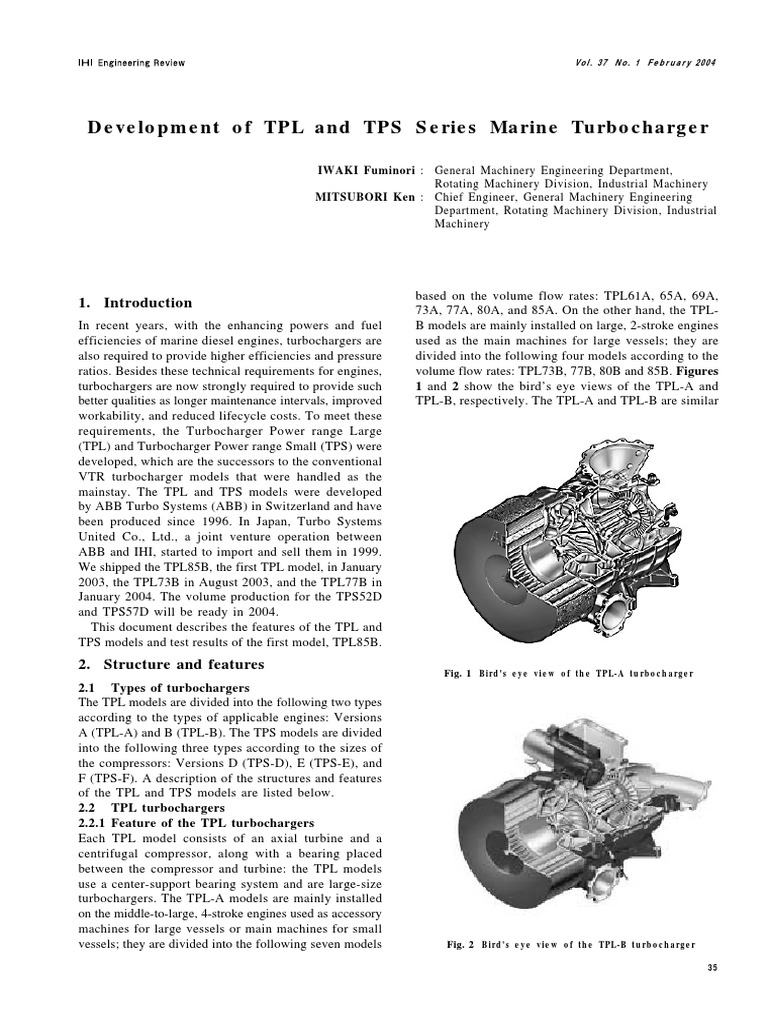 IHI Engineering Review

Vol. 37 No. 1 February 2004

Development of TPL and TPS Series Marine Turbocharger

IWAKI Fuminori : General Machinery Engineering Department, Rotating Machinery Division, Industrial Machinery
MITSUBORI Ken : Chief Engineer, General Machinery Engineering Department, Rotating Machinery Division, Industrial Machinery

1. Introduction

In recent years, with the enhancing powers and fuel efficiencies of marine diesel engines, turbochargers are also required to provide higher efficiencies and pressure ratios. Besides these technical requirements for engines, turbochargers are now strongly required to provide such better qualities as longer maintenance intervals, improved workability, and reduced lifecycle costs. To meet these requirements, the Turbocharger Power range Large (TPL) and Turbocharger Power range Small (TPS) were developed, which are the successors to the conventional VTR turbocharger models that were handled as the mainstay. The TPL and TPS models were developed by ABB Turbo Systems (ABB) in Switzerland and have been produced since 1996. In Japan, Turbo Systems United Co., Ltd., a joint venture operation between ABB and IHI, started to import and sell them in 1999. We shipped the TPL85B, the first TPL model, in January 2003, the TPL73B in August 2003, and the TPL77B in January 2004. The volume production for the TPS52D and TPS57D will be ready in 2004.

This document describes the features of the TPL and TPS models and test results of the first model, TPL85B.

2. Structure and features

2.1 Types of turbochargers
The TPL models are divided into the following two types according to the types of applicable engines: Versions A (TPL-A) and B (TPL-B). The TPS models are divided into the following three types according to the sizes of the compressors: Versions D (TPS-D), E (TPS-E), and F (TPS-F). A description of the structures and features of the TPL and TPS models are listed below.
2.2 TPL turbochargers
2.2.1 Feature of the TPL turbochargers
Each TPL model consists of an axial turbine and a centrifugal compressor, along with a bearing placed between the compressor and turbine: the TPL models use a center-support bearing system and are large-size turbochargers. The TPL-A models are mainly installed on the middle-to-large, 4-stroke engines used as accessory machines for large vessels or main machines for small vessels; they are divided into the following seven models based on the volume flow rates: TPL61A, 65A, 69A, 73A, 77A, 80A, and 85A. On the other hand, the TPL-B models are mainly installed on large, 2-stroke engines used as the main machines for large vessels; they are divided into the following four models according to the volume flow rates: TPL73B, 77B, 80B and 85B. Figures 1 and 2 show the bird's eye views of the TPL-A and TPL-B, respectively. The TPL-A and TPL-B are similar

Fig. 1 Bird's eye view of the TPL-A turbocharger

Fig. 2 Bird's eye view of the TPL-B turbocharger

35