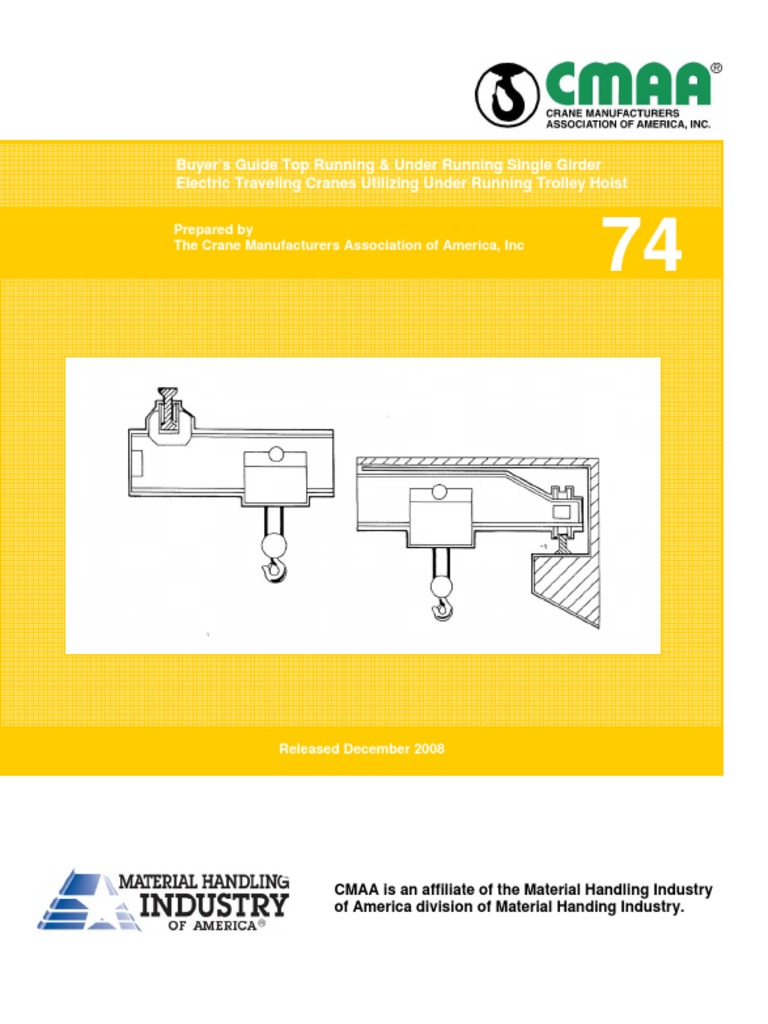 CMAA®
CRANE MANUFACTURERS ASSOCIATION OF AMERICA, INC.

Buyer's Guide Top Running & Under Running Single Girder Electric Traveling Cranes Utilizing Under Running Trolley Hoist

Prepared by
The Crane Manufacturers Association of America, Inc

74

Released December 2008

MATERIAL HANDLING INDUSTRY OF AMERICA®

CMAA is an affiliate of the Material Handling Industry of America division of Material Handing Industry.