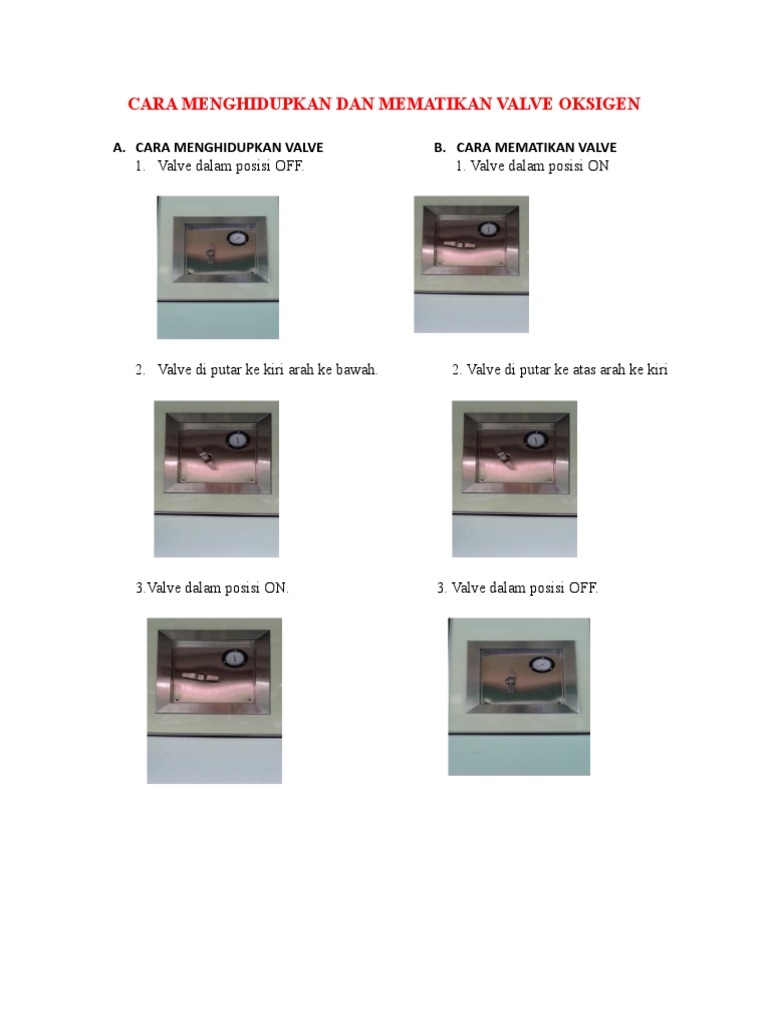 CARA MENGHIDUPKAN DAN MEMATIKAN VALVE OKSIGEN

A. CARA MENGHIDUPKAN VALVE
1. Valve dalam posisi OFF.

2. Valve di putar ke kiri arah ke bawah.

3.Valve dalam posisi ON.

B. CARA MEMATIKAN VALVE
1. Valve dalam posisi ON

2. Valve di putar ke atas arah ke kiri

3. Valve dalam posisi OFF.