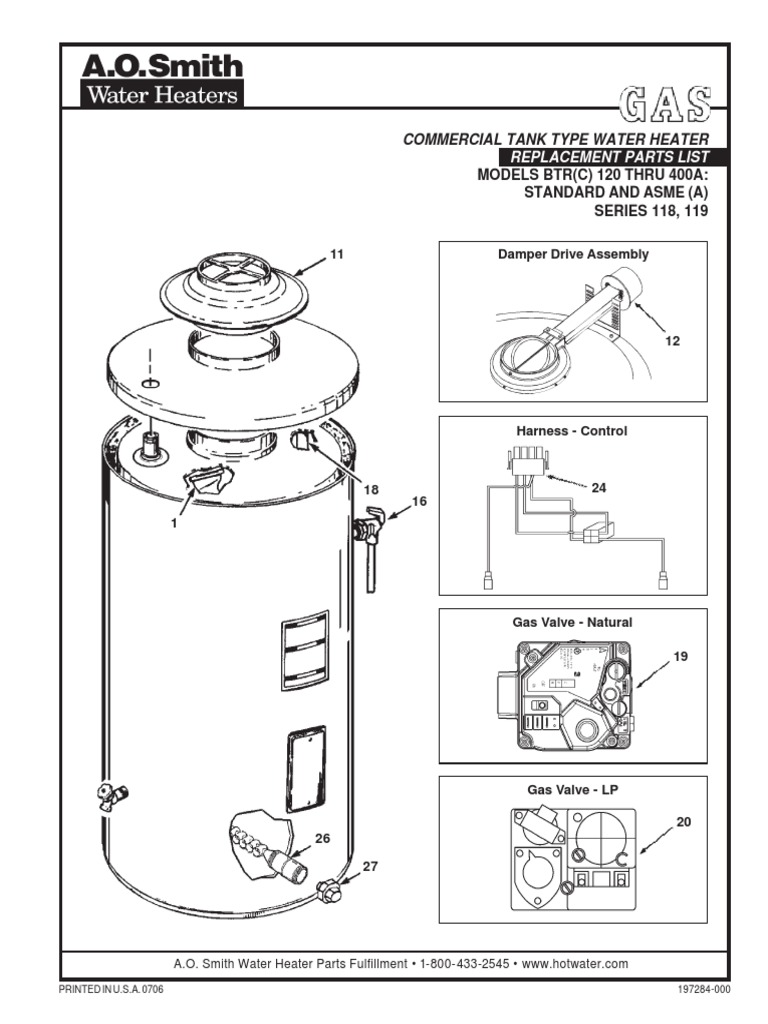 A.O.Smith
Water Heaters

GAS

COMMERCIAL TANK TYPE WATER HEATER
REPLACEMENT PARTS LIST
MODELS BTR(C) 120 THRU 400A:
STANDARD AND ASME (A)
SERIES 118, 119

11

18

16

1

26

27

Damper Drive Assembly

12

Harness - Control

24

Gas Valve - Natural

19

Gas Valve - LP

20

A.O. Smith Water Heater Parts Fulfillment • 1-800-433-2545 • www.hotwater.com

PRINTED IN U.S.A. 0706

197284-000