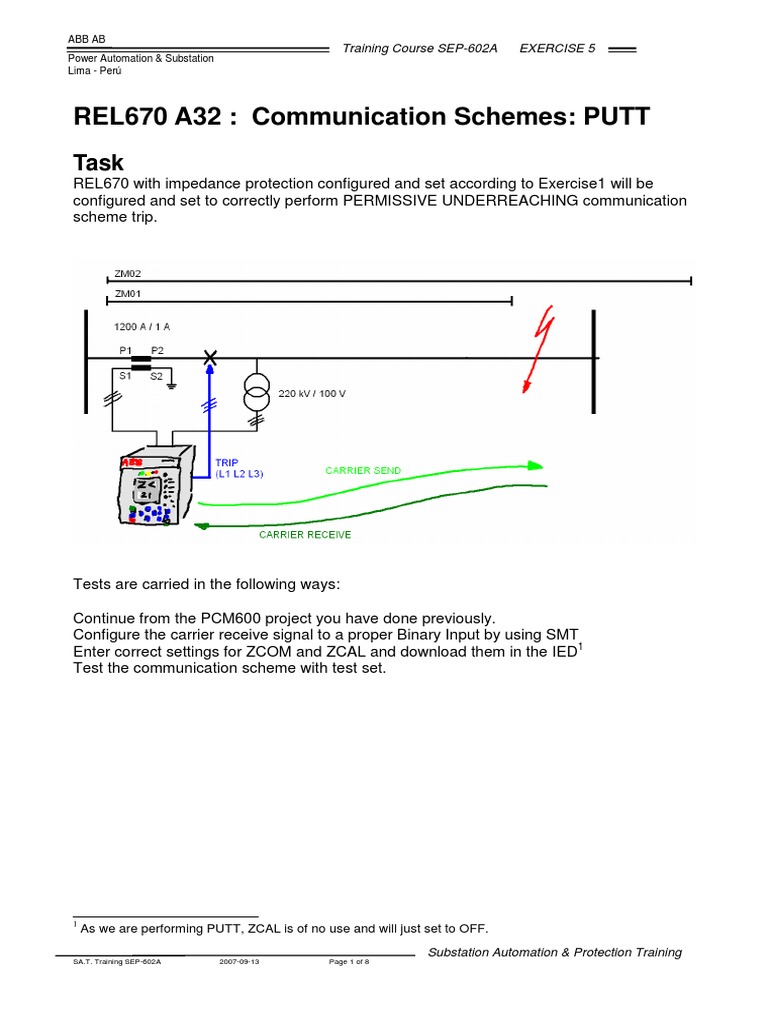 ABB AB
Power Automation & Substation
Lima - Perú

Training Course SEP-602A EXERCISE 5

REL670 A32 : Communication Schemes: PUTT

Task
REL670 with impedance protection configured and set according to Exercise1 will be configured and set to correctly perform PERMISSIVE UNDERREACHING communication scheme trip.

ZM02
ZM01
1200 A / 1 A
P1 P2
S1 S2
220 kV / 100 V
TRIP
(L1 L2 L3)
CARRIER SEND
CARRIER RECEIVE

Tests are carried in the following ways:

Continue from the PCM600 project you have done previously.
Configure the carrier receive signal to a proper Binary Input by using SMT
Enter correct settings for ZCOM and ZCAL and download them in the IED$^1$
Test the communication scheme with test set.

$^1$ As we are performing PUTT, ZCAL is of no use and will just set to OFF.

Substation Automation & Protection Training
SA.T. Training SEP-602A 2007-09-13 Page 1 of 8