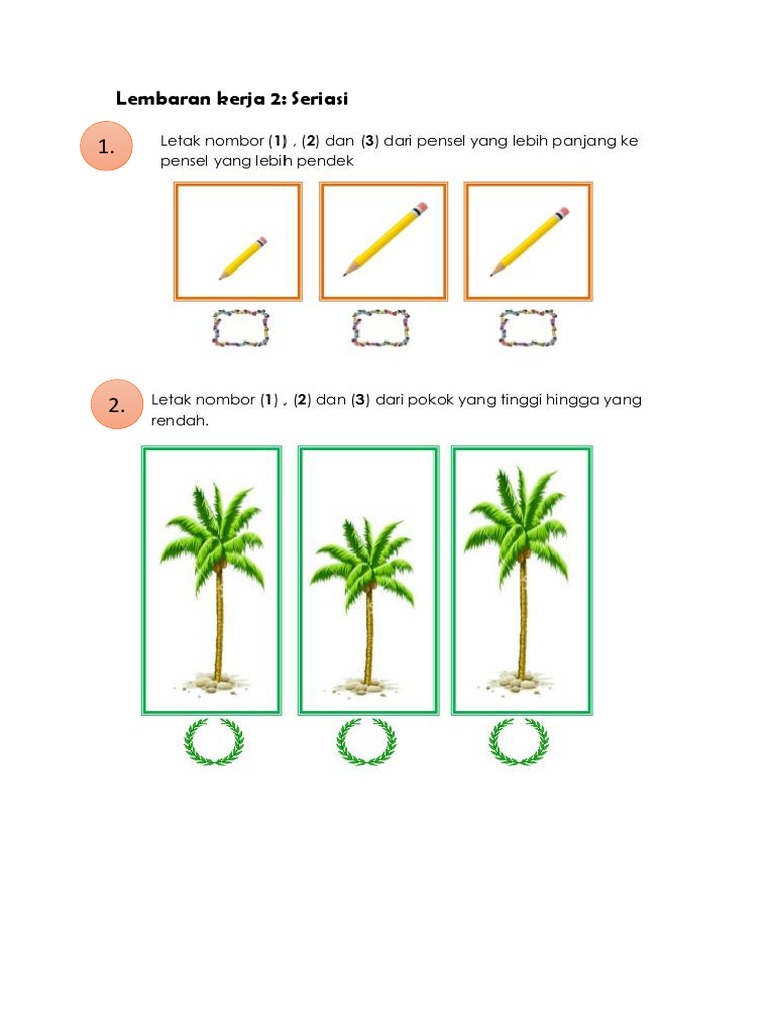 Lembaran kerja 2: Seriasi

1.

Letak nombor (1) , (2) dan (3) dari pensel yang lebih panjang ke pensel yang lebih pendek

2.

Letak nombor (1) , (2) dan (3) dari pokok yang tinggi hingga yang rendah.