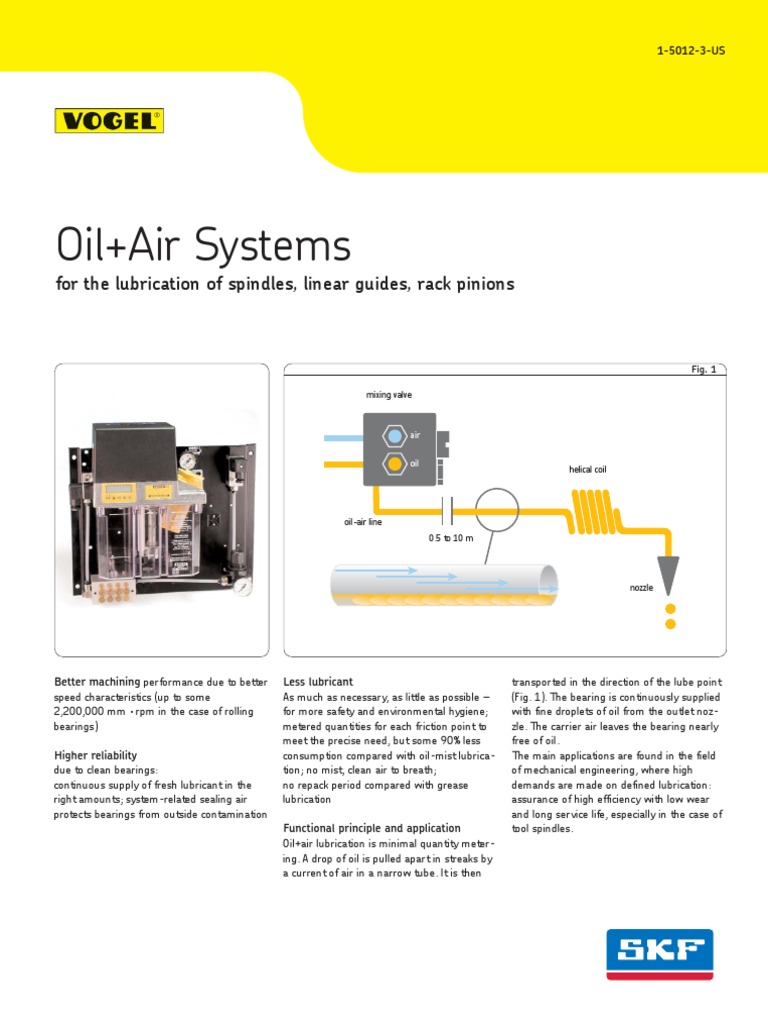 1-5012-3-US

VOGEL®

Oil+Air Systems

for the lubrication of spindles, linear guides, rack pinions

Fig. 1

mixing valve

air

oil

helical coil

oil-air line

0.5 to 10 m

nozzle

Better machining performance due to better speed characteristics (up to some 2,200,000 mm · rpm in the case of rolling bearings)

Higher reliability
due to clean bearings:
continuous supply of fresh lubricant in the right amounts; system-related sealing air protects bearings from outside contamination

Less lubricant
As much as necessary, as little as possible – for more safety and environmental hygiene; metered quantities for each friction point to meet the precise need, but some 90% less consumption compared with oil-mist lubrication; no mist, clean air to breath;
no repack period compared with grease lubrication

Functional principle and application
Oil+air lubrication is minimal quantity metering. A drop of oil is pulled apart in streaks by a current of air in a narrow tube. It is then transported in the direction of the lube point (Fig. 1). The bearing is continuously supplied with fine droplets of oil from the outlet nozzle. The carrier air leaves the bearing nearly free of oil.
The main applications are found in the field of mechanical engineering, where high demands are made on defined lubrication: assurance of high efficiency with low wear and long service life, especially in the case of tool spindles.

SKF