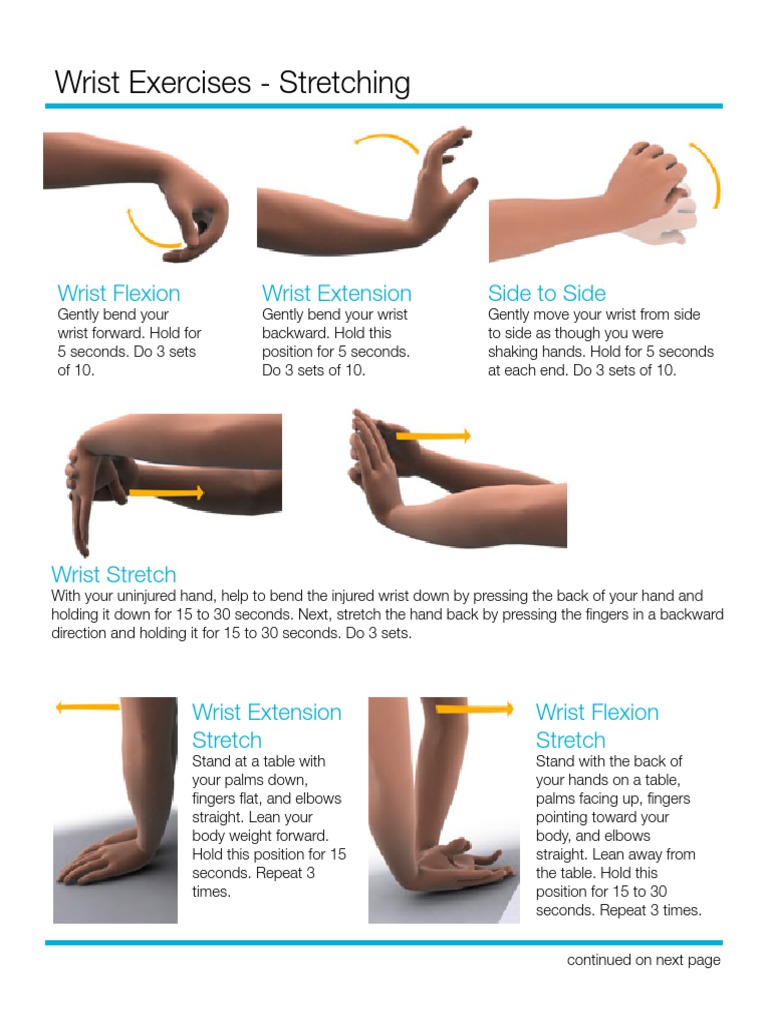 Wrist Exercises - Stretching

Wrist Flexion
Gently bend your wrist forward. Hold for 5 seconds. Do 3 sets of 10.

Wrist Extension
Gently bend your wrist backward. Hold this position for 5 seconds. Do 3 sets of 10.

Side to Side
Gently move your wrist from side to side as though you were shaking hands. Hold for 5 seconds at each end. Do 3 sets of 10.

Wrist Stretch
With your uninjured hand, help to bend the injured wrist down by pressing the back of your hand and holding it down for 15 to 30 seconds. Next, stretch the hand back by pressing the fingers in a backward direction and holding it for 15 to 30 seconds. Do 3 sets.

Wrist Extension Stretch
Stand at a table with your palms down, fingers flat, and elbows straight. Lean your body weight forward. Hold this position for 15 seconds. Repeat 3 times.

Wrist Flexion Stretch
Stand with the back of your hands on a table, palms facing up, fingers pointing toward your body, and elbows straight. Lean away from the table. Hold this position for 15 to 30 seconds. Repeat 3 times.

continued on next page