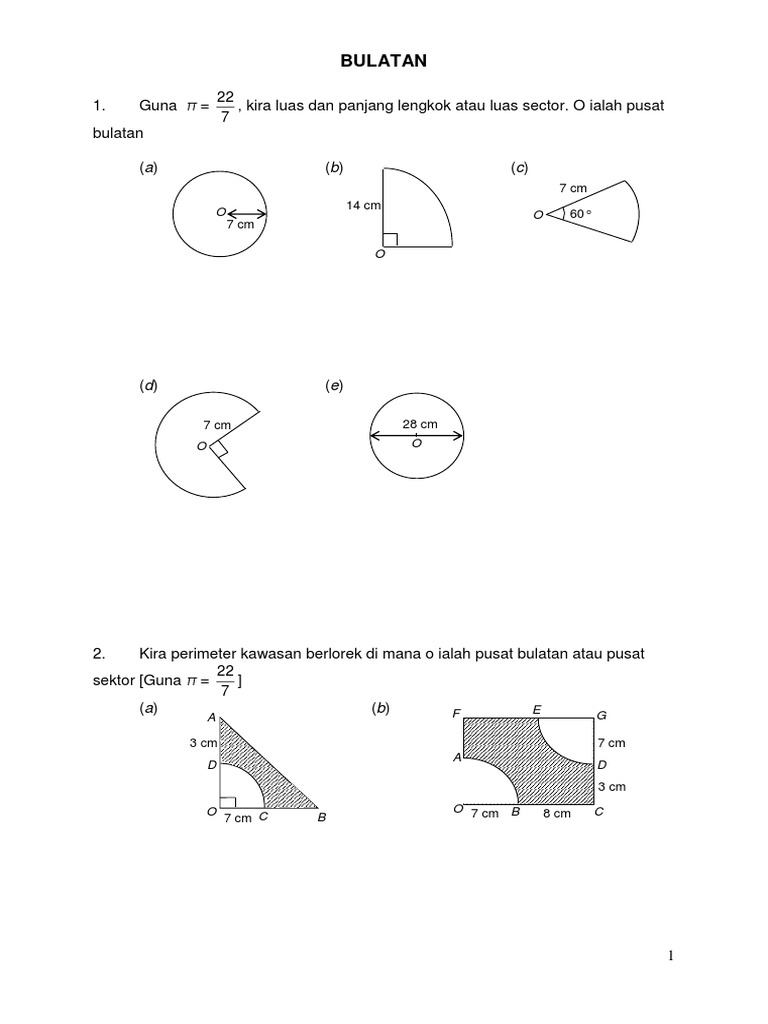 BULATAN

1. Guna $\pi = \frac{22}{7}$, kira luas dan panjang lengkok atau luas sector. O ialah pusat bulatan

(a)
O
7 cm

(b)
14 cm
O

(c)
7 cm
O
60°

(d)
7 cm
O

(e)
28 cm
O

2. Kira perimeter kawasan berlorek di mana o ialah pusat bulatan atau pusat sektor [Guna $\pi = \frac{22}{7}$]

(a)
A
3 cm
D
O
7 cm
C
B

(b)
F
E
G
7 cm
A
D
3 cm
O
7 cm
B
8 cm
C

1