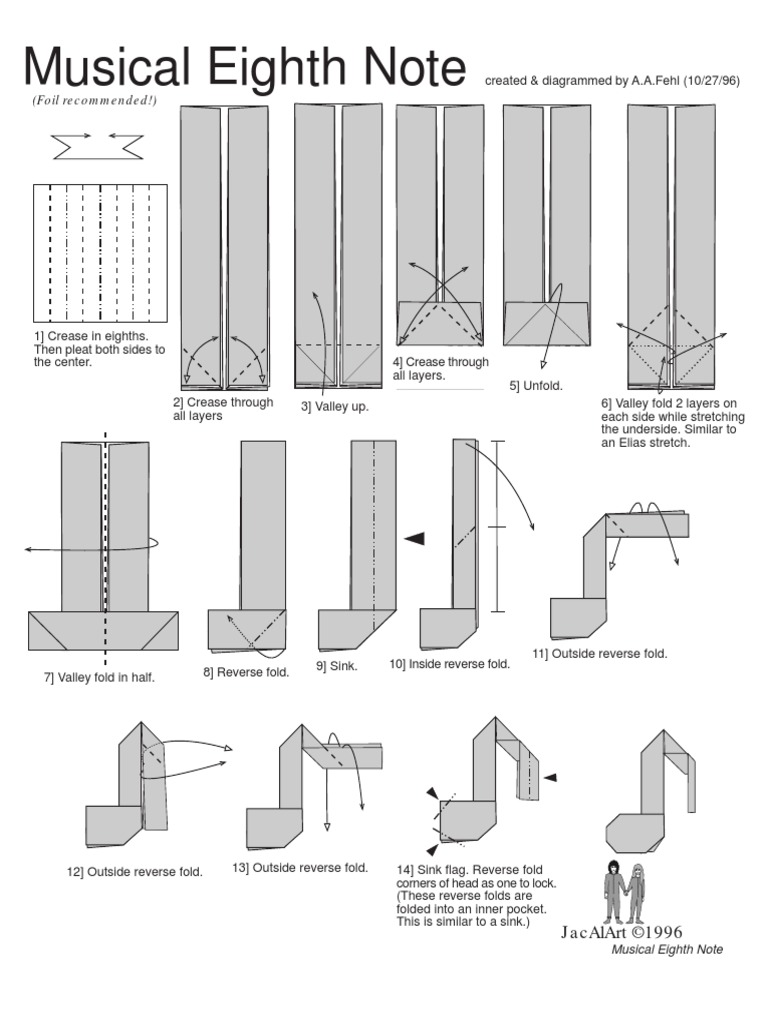 Musical Eighth Note created & diagrammed by A.A.Fehl (10/27/96)

(Foil recommended!)

1] Crease in eighths. Then pleat both sides to the center.

2] Crease through all layers

3] Valley up.

4] Crease through all layers.

5] Unfold.

6] Valley fold 2 layers on each side while stretching the underside. Similar to an Elias stretch.

7] Valley fold in half.

8] Reverse fold.

9] Sink.

10] Inside reverse fold.

11] Outside reverse fold.

12] Outside reverse fold.

13] Outside reverse fold.

14] Sink flag. Reverse fold corners of head as one to lock. (These reverse folds are folded into an inner pocket. This is similar to a sink.)

JacAlArt ©1996
Musical Eighth Note