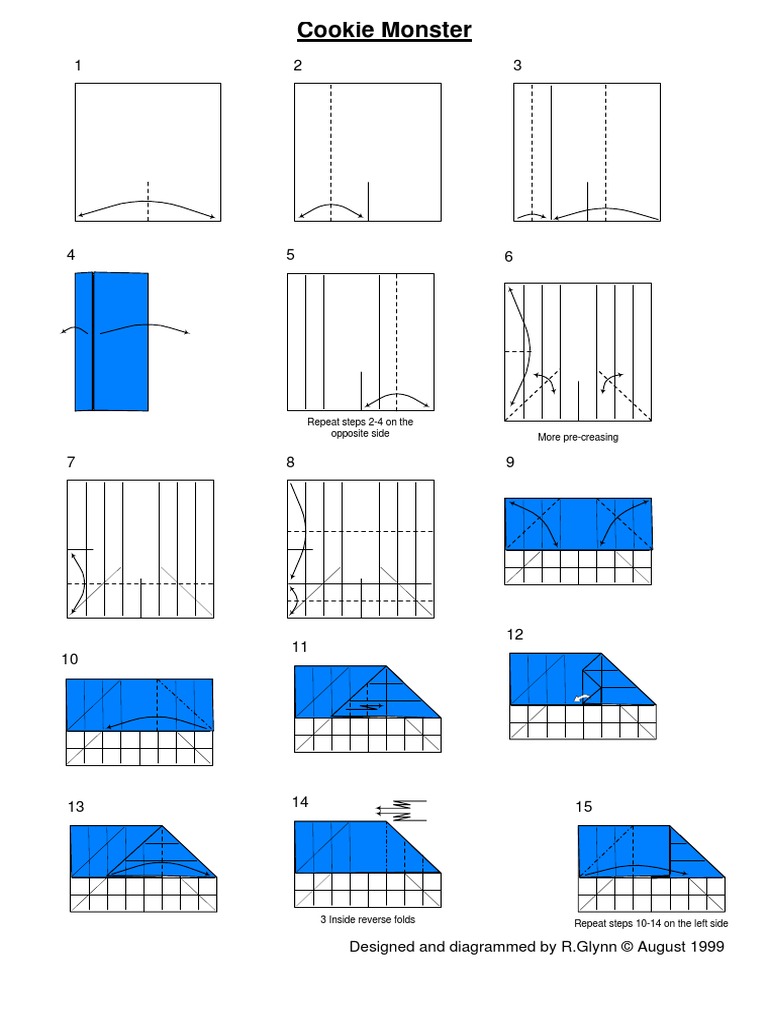 Cookie Monster

1

2

3

4

5

Repeat steps 2-4 on the opposite side

6

More pre-creasing

7

8

9

10

11

12

13

14

3 Inside reverse folds

15

Repeat steps 10-14 on the left side

Designed and diagrammed by R.Glynn © August 1999