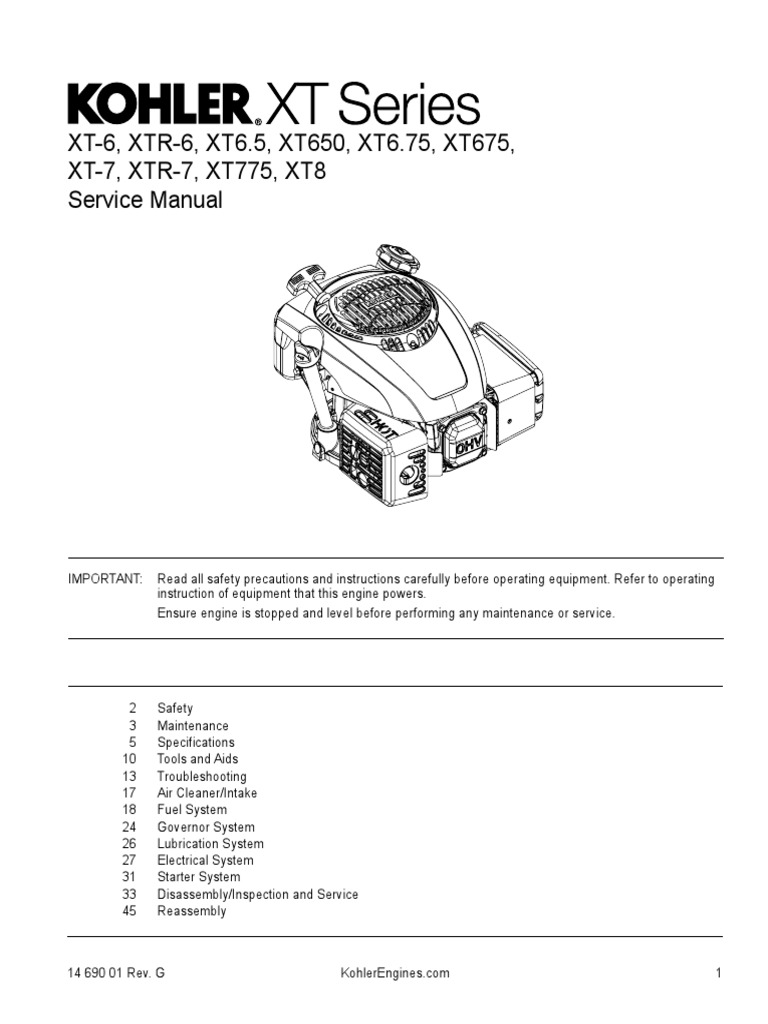 KOHLER® XT Series
XT-6, XTR-6, XT6.5, XT650, XT6.75, XT675, XT-7, XTR-7, XT775, XT8
Service Manual

XT
OHV

IMPORTANT: Read all safety precautions and instructions carefully before operating equipment. Refer to operating instruction of equipment that this engine powers.
Ensure engine is stopped and level before performing any maintenance or service.

2 Safety
3 Maintenance
5 Specifications
10 Tools and Aids
13 Troubleshooting
17 Air Cleaner/Intake
18 Fuel System
24 Governor System
26 Lubrication System
27 Electrical System
31 Starter System
33 Disassembly/Inspection and Service
45 Reassembly

14 690 01 Rev. G KohlerEngines.com 1