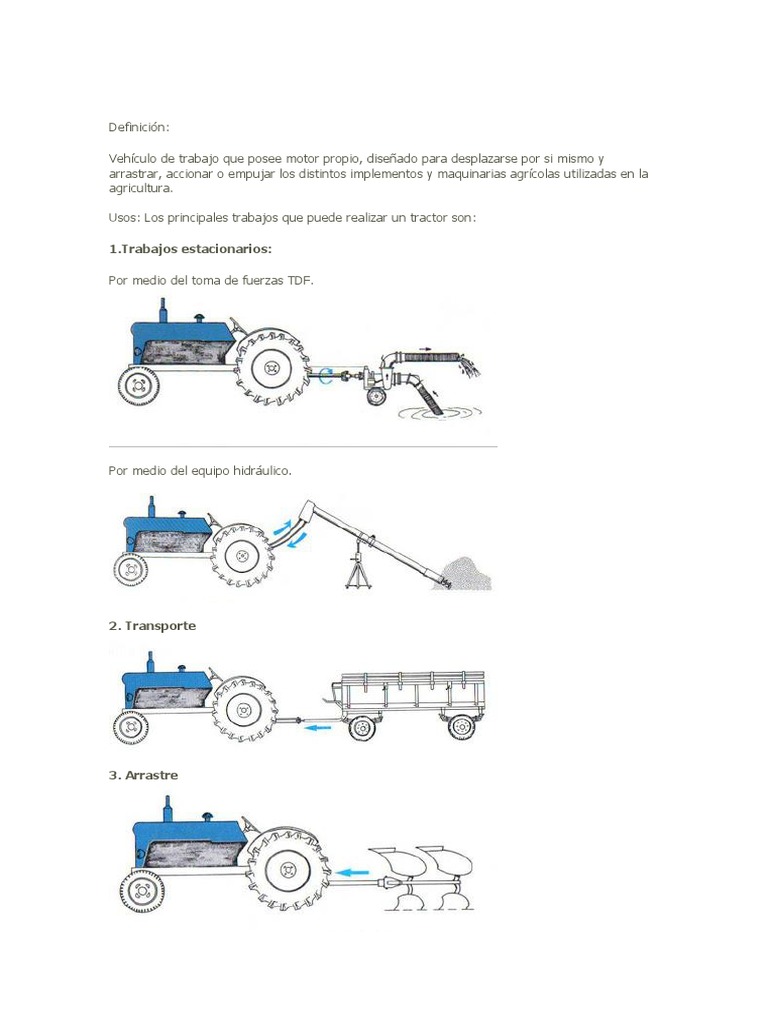 Definición:

Vehículo de trabajo que posee motor propio, diseñado para desplazarse por si mismo y arrastrar, accionar o empujar los distintos implementos y maquinarias agrícolas utilizadas en la agricultura.

Usos: Los principales trabajos que puede realizar un tractor son:

1.Trabajos estacionarios:

Por medio del toma de fuerzas TDF.

Por medio del equipo hidráulico.

2. Transporte

3. Arrastre