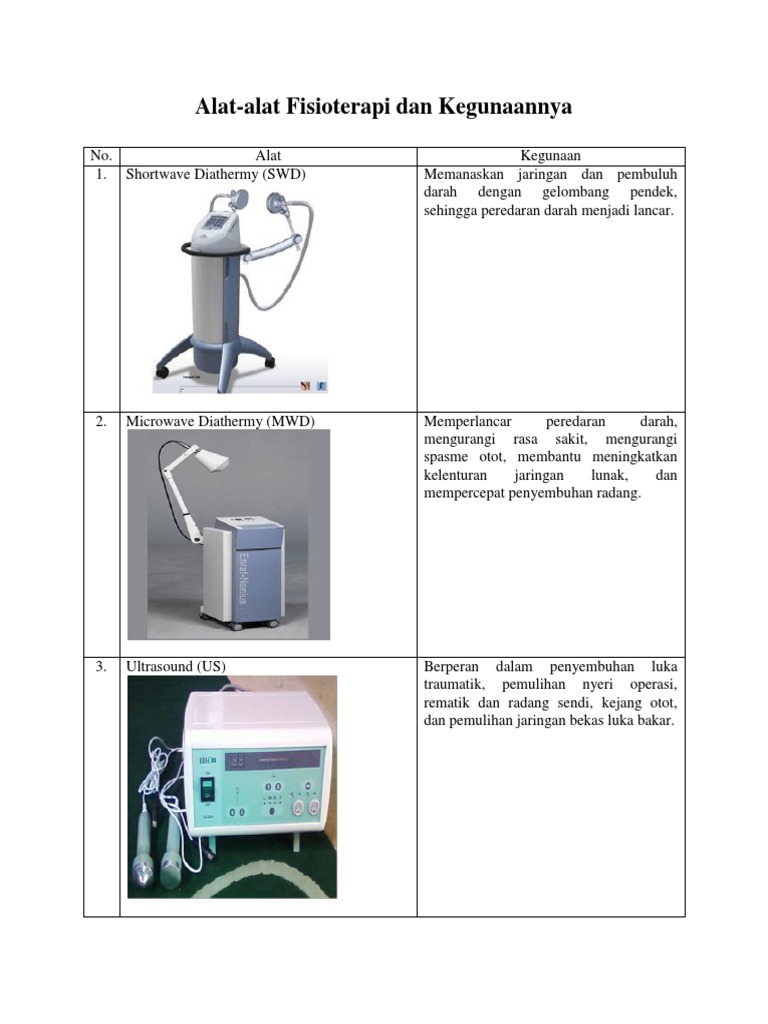 Alat-alat Fisioterapi dan Kegunaannya

| No. | Alat | Kegunaan |
|---|---|---|
| 1. | Shortwave Diathermy (SWD) | Memanaskan jaringan dan pembuluh darah dengan gelombang pendek, sehingga peredaran darah menjadi lancar. |
| 2. | Microwave Diathermy (MWD) Enraf-Nonius | Memperlancar peredaran darah, mengurangi rasa sakit, mengurangi spasme otot, membantu meningkatkan kelenturan jaringan lunak, dan mempercepat penyembuhan radang. |
| 3. | Ultrasound (US) | Berperan dalam penyembuhan luka traumatik, pemulihan nyeri operasi, rematik dan radang sendi, kejang otot, dan pemulihan jaringan bekas luka bakar. |