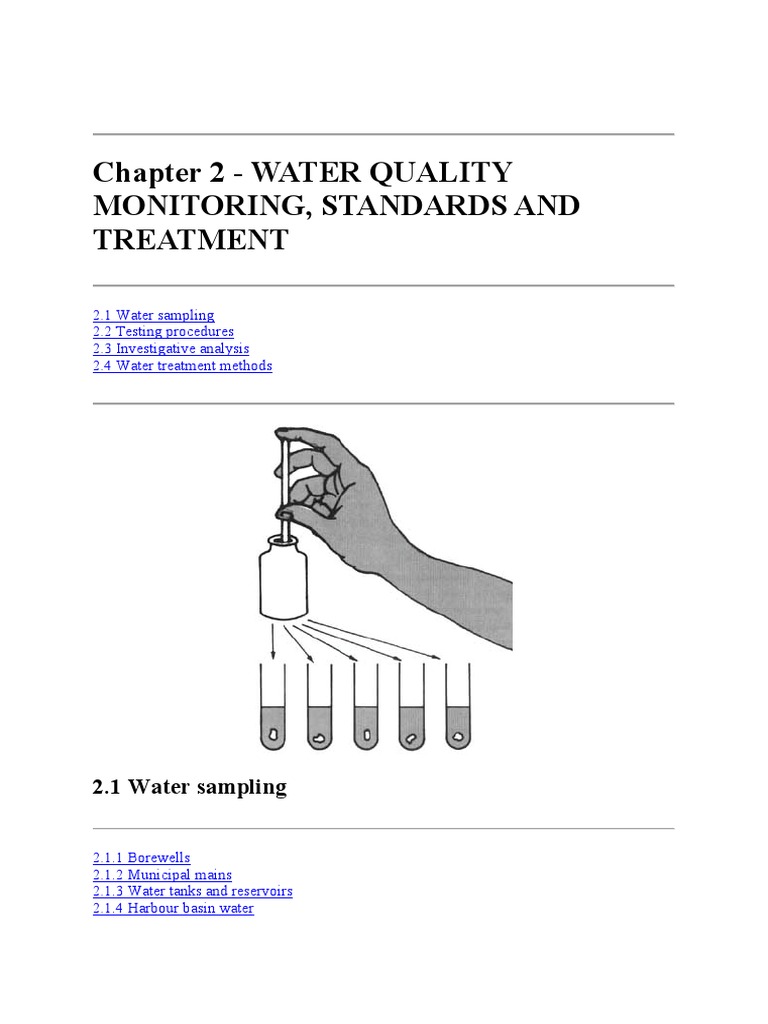 Chapter 2 - WATER QUALITY MONITORING, STANDARDS AND TREATMENT

2.1 Water sampling
2.2 Testing procedures
2.3 Investigative analysis
2.4 Water treatment methods

2.1 Water sampling

2.1.1 Borewells
2.1.2 Municipal mains
2.1.3 Water tanks and reservoirs
2.1.4 Harbour basin water