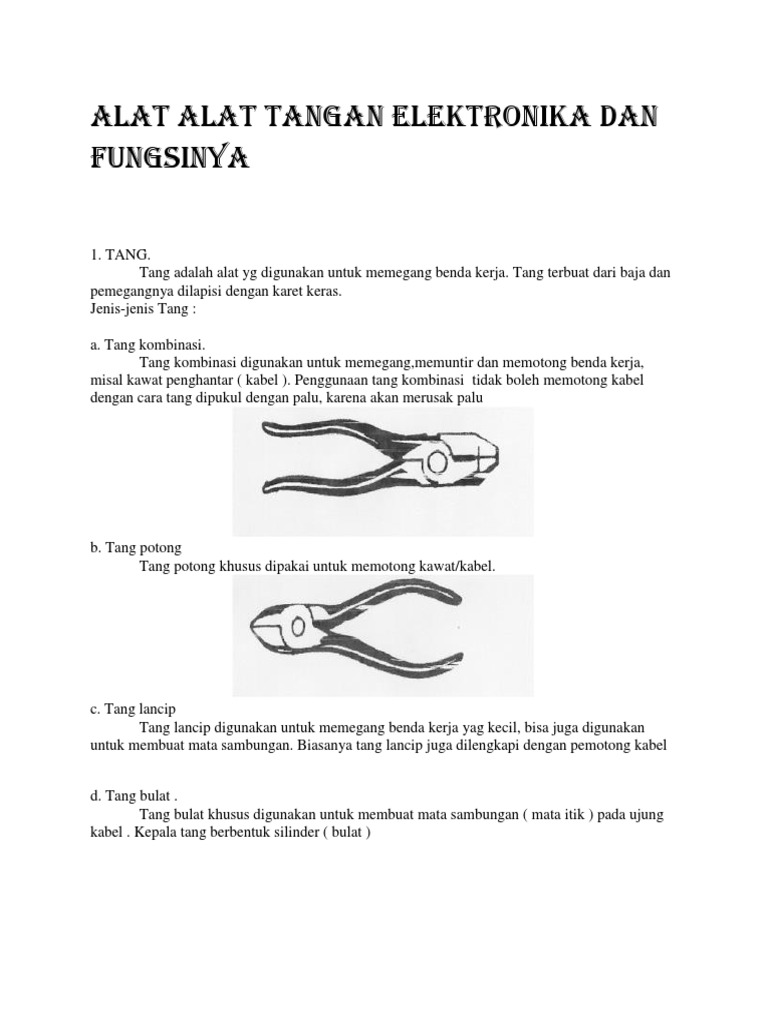 ALAT ALAT TANGAN ELEKTRONIKA DAN FUNGSINYA

1. TANG.

Tang adalah alat yg digunakan untuk memegang benda kerja. Tang terbuat dari baja dan pemegangnya dilapisi dengan karet keras.

Jenis-jenis Tang :

a. Tang kombinasi.

Tang kombinasi digunakan untuk memegang,memuntir dan memotong benda kerja, misal kawat penghantar ( kabel ). Penggunaan tang kombinasi tidak boleh memotong kabel dengan cara tang dipukul dengan palu, karena akan merusak palu

b. Tang potong

Tang potong khusus dipakai untuk memotong kawat/kabel.

c. Tang lancip

Tang lancip digunakan untuk memegang benda kerja yag kecil, bisa juga digunakan untuk membuat mata sambungan. Biasanya tang lancip juga dilengkapi dengan pemotong kabel

d. Tang bulat .

Tang bulat khusus digunakan untuk membuat mata sambungan ( mata itik ) pada ujung kabel . Kepala tang berbentuk silinder ( bulat )