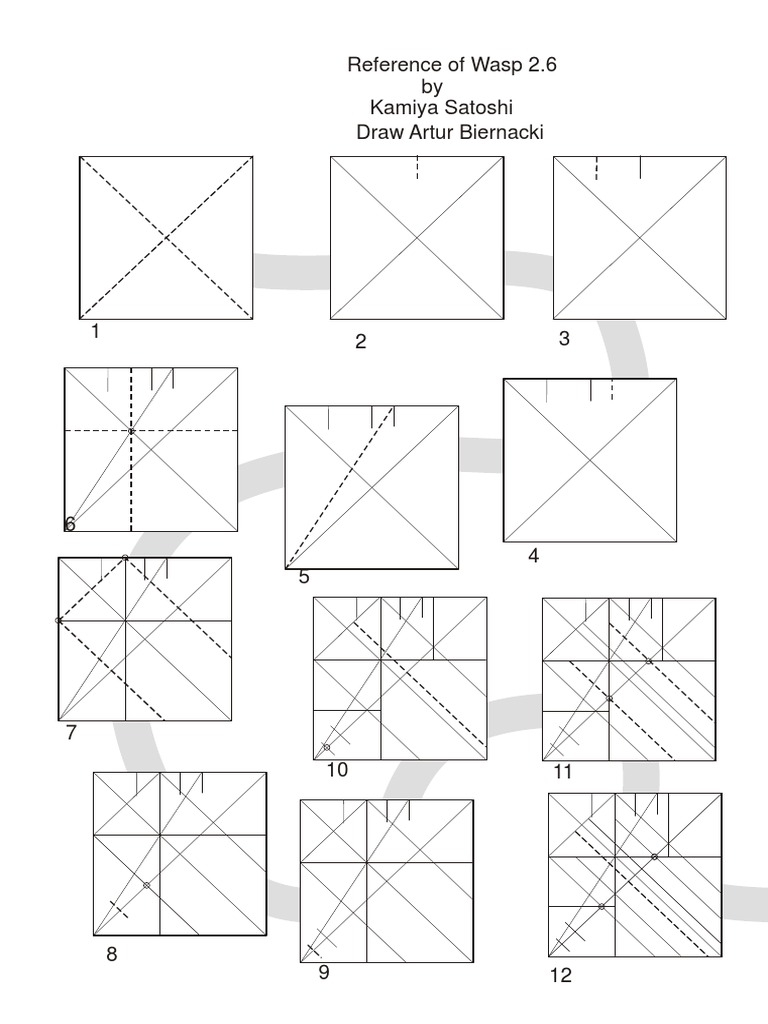 Reference of Wasp 2.6
by
Kamiya Satoshi
Draw Artur Biernacki

1

2

3

6

5

4

7

10

11

8

9

12