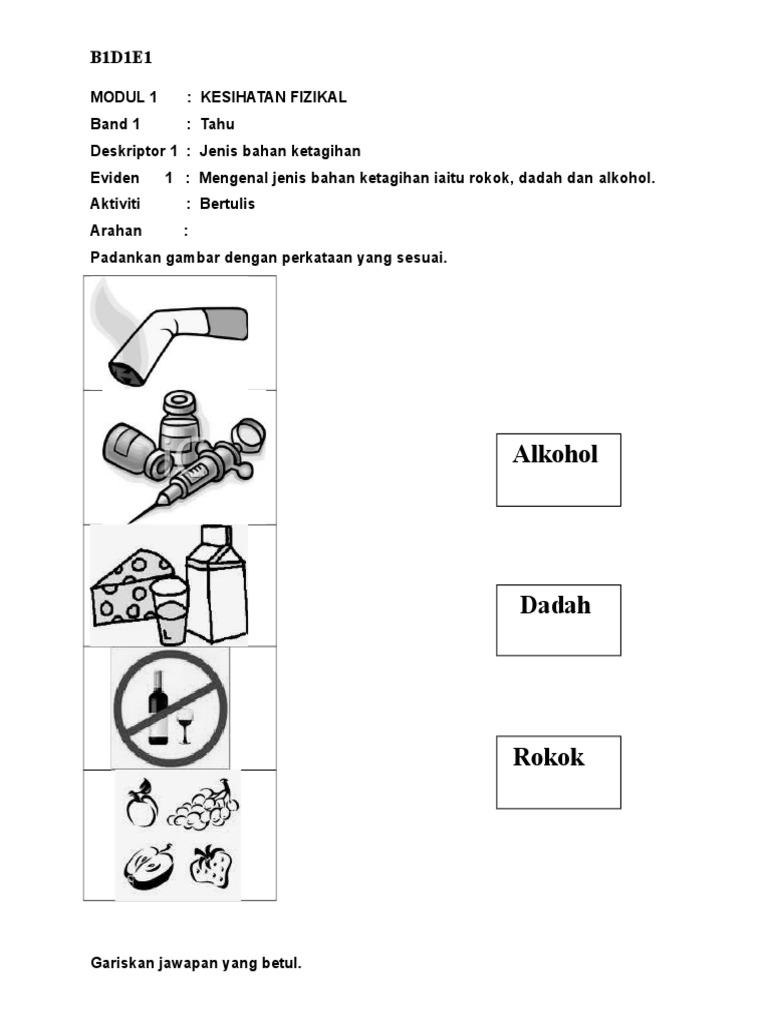 B1D1E1

MODUL 1 : KESIHATAN FIZIKAL
Band 1 : Tahu
Deskriptor 1 : Jenis bahan ketagihan
Eviden 1 : Mengenal jenis bahan ketagihan iaitu rokok, dadah dan alkohol.
Aktiviti : Bertulis
Arahan :
Padankan gambar dengan perkataan yang sesuai.

Alkohol

Dadah

Rokok

Gariskan jawapan yang betul.