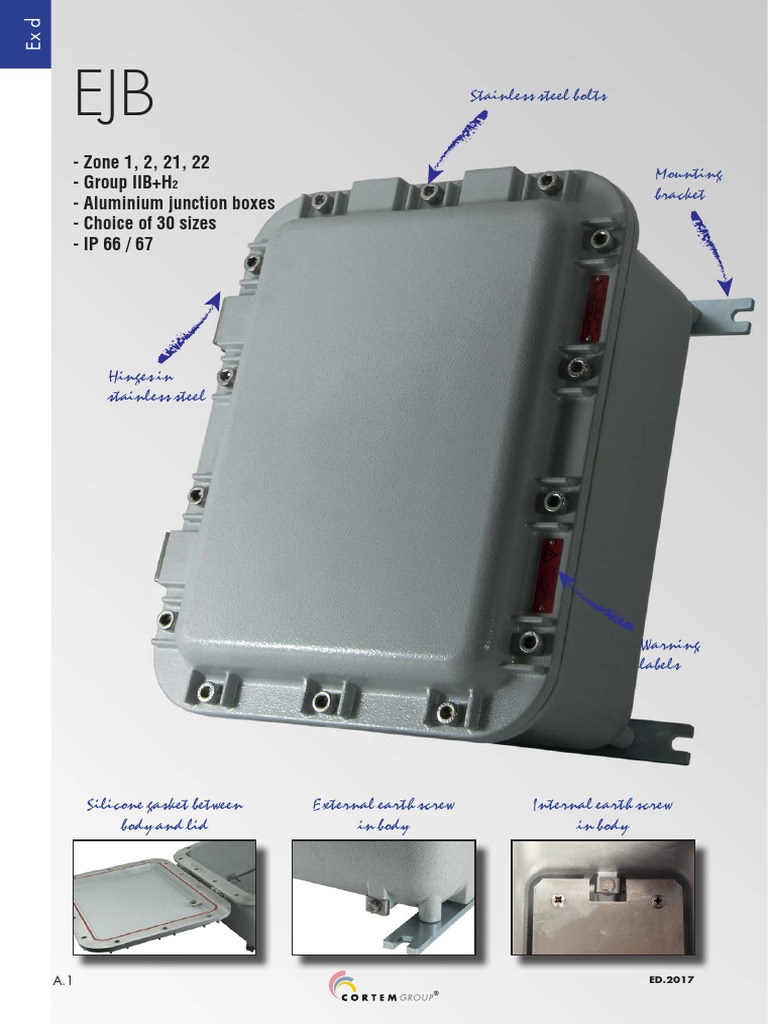 Ex d

EJB

- Zone 1, 2, 21, 22
- Group IIB+$H_2$
- Aluminium junction boxes
- Choice of 30 sizes
- IP 66 / 67

Stainless steel bolts

Mounting bracket

Hinges in stainless steel

Warning labels

Silicone gasket between body and lid

External earth screw in body

Internal earth screw in body

A.1

CORTEM GROUP®

ED.2017