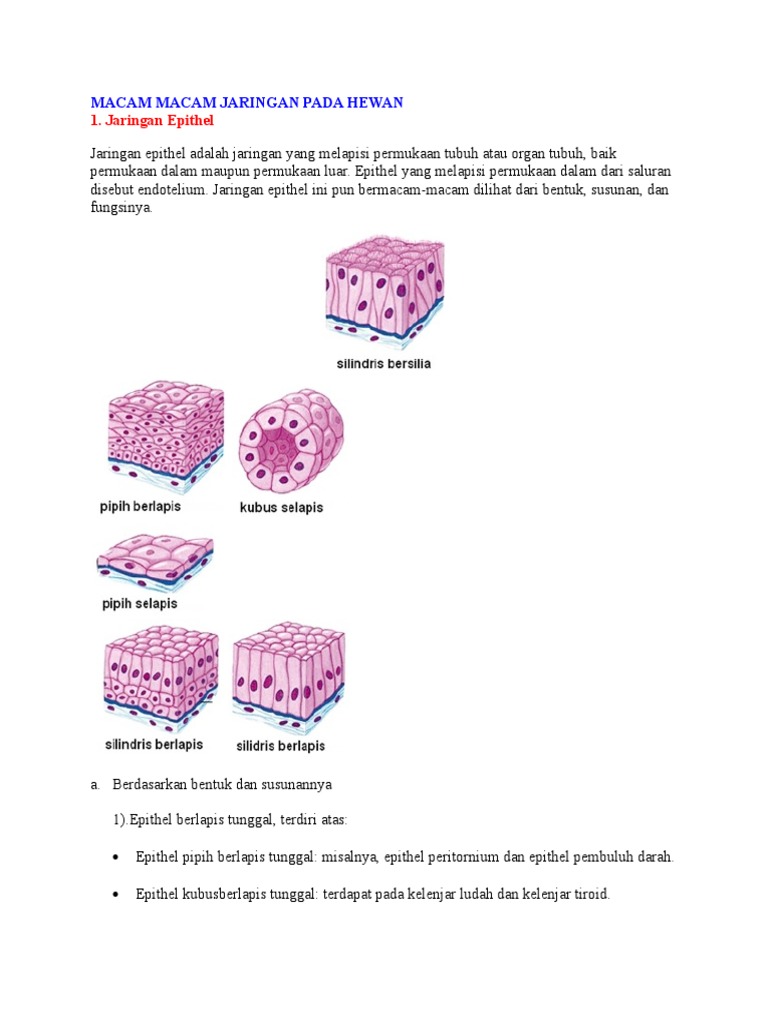 MACAM MACAM JARINGAN PADA HEWAN
1. Jaringan Epithel

Jaringan epithel adalah jaringan yang melapisi permukaan tubuh atau organ tubuh, baik permukaan dalam maupun permukaan luar. Epithel yang melapisi permukaan dalam dari saluran disebut endotelium. Jaringan epithel ini pun bermacam-macam dilihat dari bentuk, susunan, dan fungsinya.

silindris bersilia

pipih berlapis

kubus selapis

pipih selapis

silindris berlapis

silidris berlapis

a. Berdasarkan bentuk dan susunannya

1).Epithel berlapis tunggal, terdiri atas:

• Epithel pipih berlapis tunggal: misalnya, epithel peritornium dan epithel pembuluh darah.

• Epithel kubusberlapis tunggal: terdapat pada kelenjar ludah dan kelenjar tiroid.