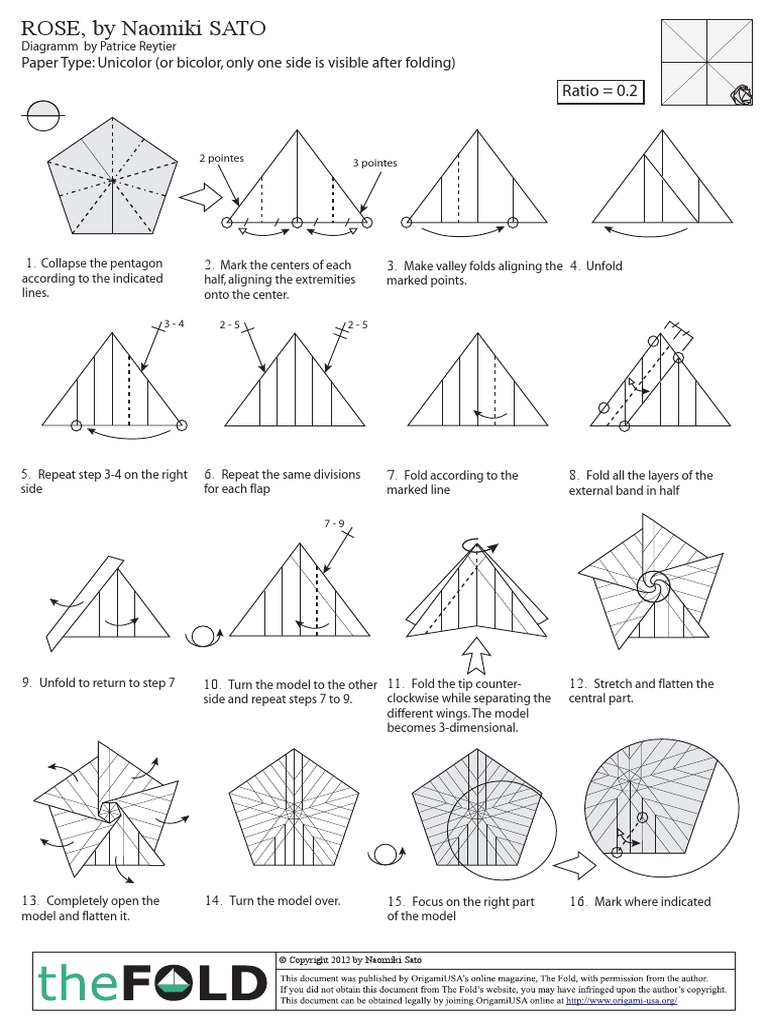 ROSE, by Naomiki SATO
Diagramm by Patrice Reytier
Paper Type: Unicolor (or bicolor, only one side is visible after folding)

Ratio = 0.2

2 pointes

3 pointes

1. Collapse the pentagon according to the indicated lines.

2. Mark the centers of each half, aligning the extremities onto the center.

3. Make valley folds aligning the marked points.

4. Unfold

3 - 4

2 - 5

2 - 5

5. Repeat step 3-4 on the right side

6. Repeat the same divisions for each flap

7. Fold according to the marked line

8. Fold all the layers of the external band in half

7 - 9

9. Unfold to return to step 7

10. Turn the model to the other side and repeat steps 7 to 9.

11. Fold the tip counter-clockwise while separating the different wings. The model becomes 3-dimensional.

12. Stretch and flatten the central part.

13. Completely open the model and flatten it.

14. Turn the model over.

15. Focus on the right part of the model

16. Mark where indicated

theFOLD

© Copyright 2012 by Naomiki Sato
This document was published by OrigamiUSA's online magazine, The Fold, with permission from the author.
If you did not obtain this document from The Fold's website, you may have infringed upon the author's copyright.
This document can be obtained legally by joining OrigamiUSA online at http://www.origami-usa.org/