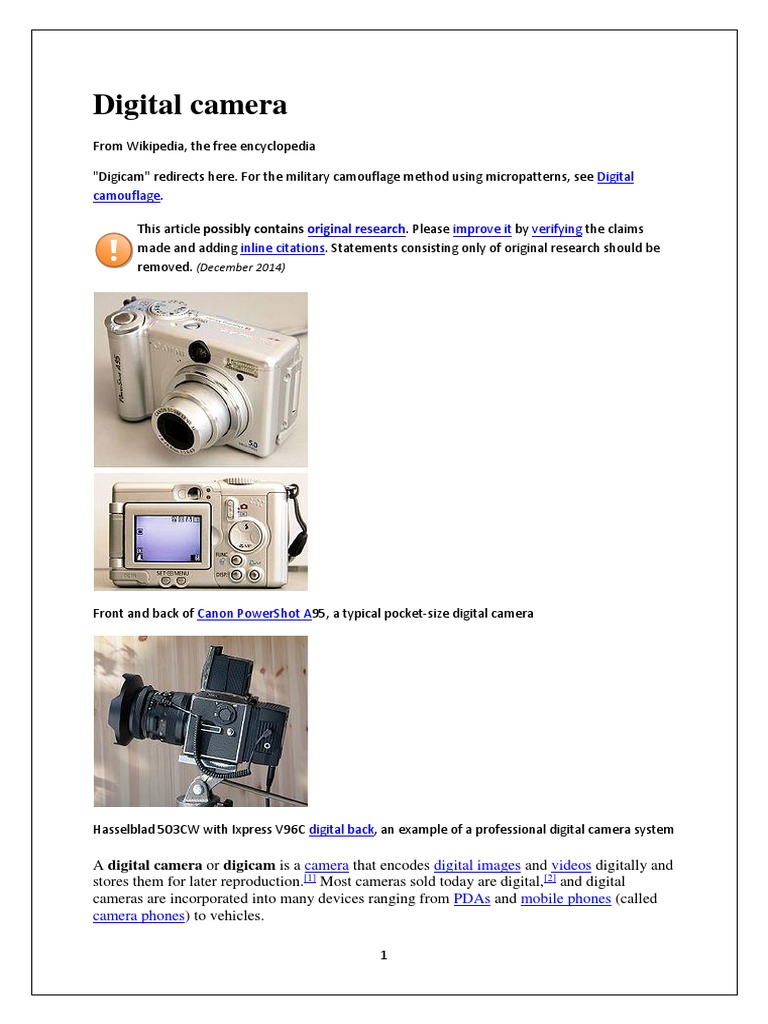 Digital camera

From Wikipedia, the free encyclopedia

"Digicam" redirects here. For the military camouflage method using micropatterns, see Digital camouflage.

This article possibly contains original research. Please improve it by verifying the claims made and adding inline citations. Statements consisting only of original research should be removed. (December 2014)

Front and back of Canon PowerShot A95, a typical pocket-size digital camera

Hasselblad 503CW with Ixpress V96C digital back, an example of a professional digital camera system

A **digital camera** or **digicam** is a camera that encodes digital images and videos digitally and stores them for later reproduction.[1] Most cameras sold today are digital,[2] and digital cameras are incorporated into many devices ranging from PDAs and mobile phones (called camera phones) to vehicles.

1