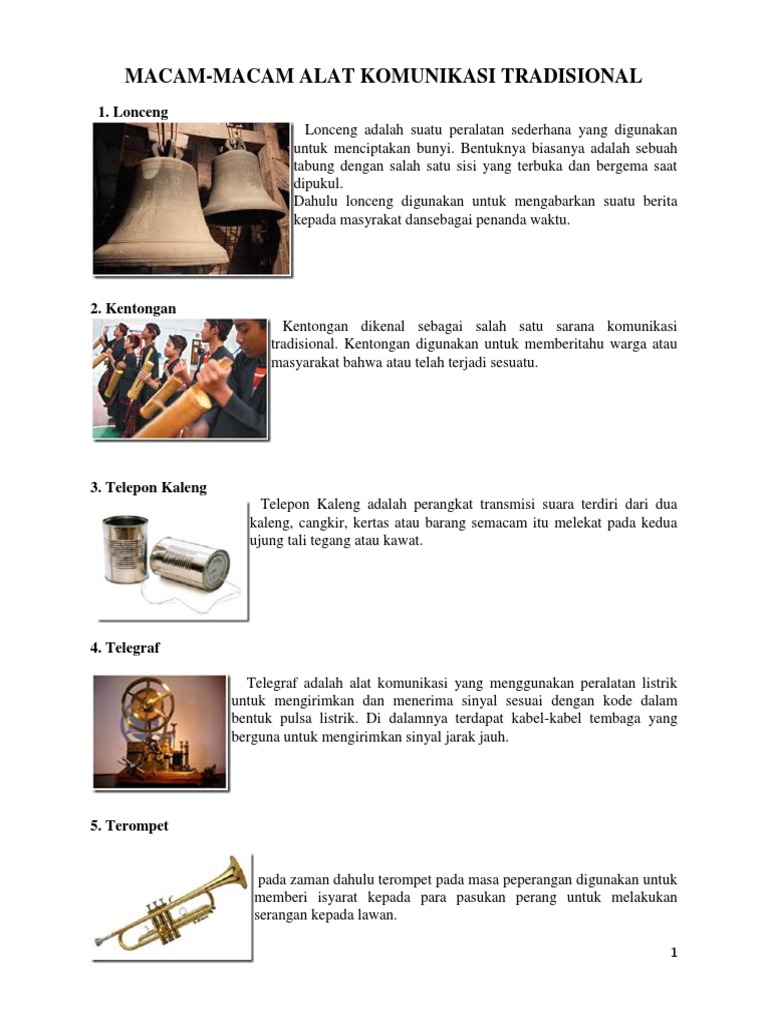 MACAM-MACAM ALAT KOMUNIKASI TRADISIONAL

1. Lonceng

Lonceng adalah suatu peralatan sederhana yang digunakan untuk menciptakan bunyi. Bentuknya biasanya adalah sebuah tabung dengan salah satu sisi yang terbuka dan bergema saat dipukul.
Dahulu lonceng digunakan untuk mengabarkan suatu berita kepada masyrakat dansebagai penanda waktu.

2. Kentongan

Kentongan dikenal sebagai salah satu sarana komunikasi tradisional. Kentongan digunakan untuk memberitahu warga atau masyarakat bahwa atau telah terjadi sesuatu.

3. Telepon Kaleng

Telepon Kaleng adalah perangkat transmisi suara terdiri dari dua kaleng, cangkir, kertas atau barang semacam itu melekat pada kedua ujung tali tegang atau kawat.

4. Telegraf

Telegraf adalah alat komunikasi yang menggunakan peralatan listrik untuk mengirimkan dan menerima sinyal sesuai dengan kode dalam bentuk pulsa listrik. Di dalamnya terdapat kabel-kabel tembaga yang berguna untuk mengirimkan sinyal jarak jauh.

5. Terompet

pada zaman dahulu terompet pada masa peperangan digunakan untuk memberi isyarat kepada para pasukan perang untuk melakukan serangan kepada lawan.

1