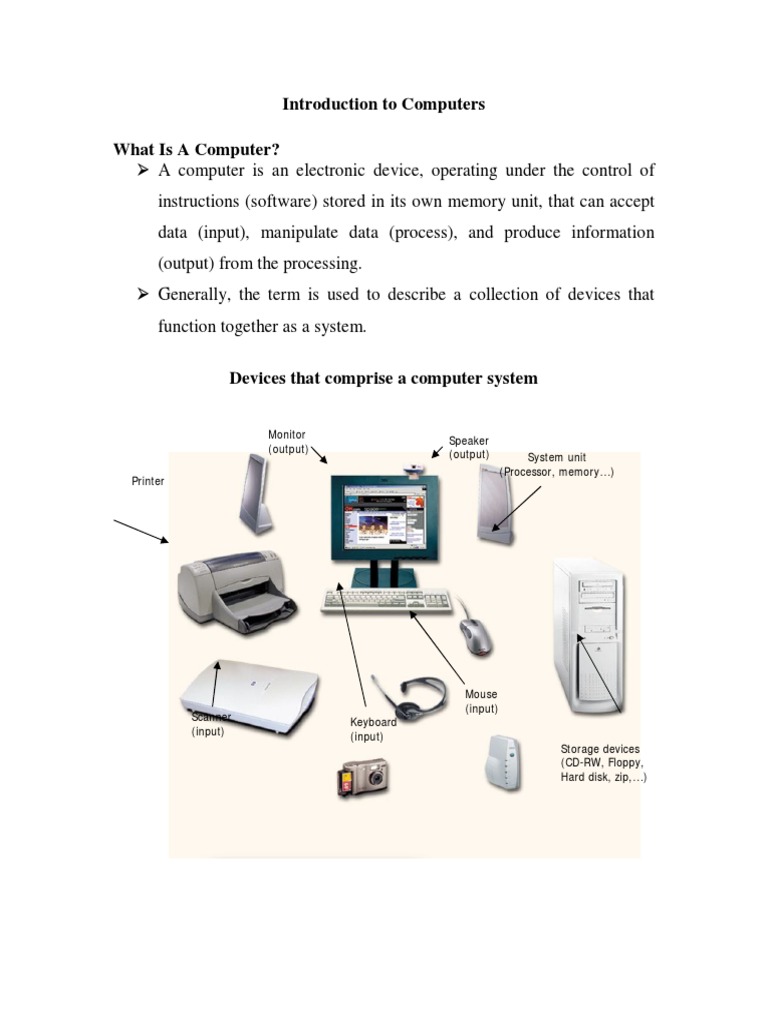 Introduction to Computers

What Is A Computer?

➢ A computer is an electronic device, operating under the control of instructions (software) stored in its own memory unit, that can accept data (input), manipulate data (process), and produce information (output) from the processing.

➢ Generally, the term is used to describe a collection of devices that function together as a system.

Devices that comprise a computer system

Monitor
(output)

Speaker
(output)

System unit
(Processor, memory…)

Printer

Mouse
(input)

Scanner
(input)

Keyboard
(input)

Storage devices
(CD-RW, Floppy, Hard disk, zip,…)