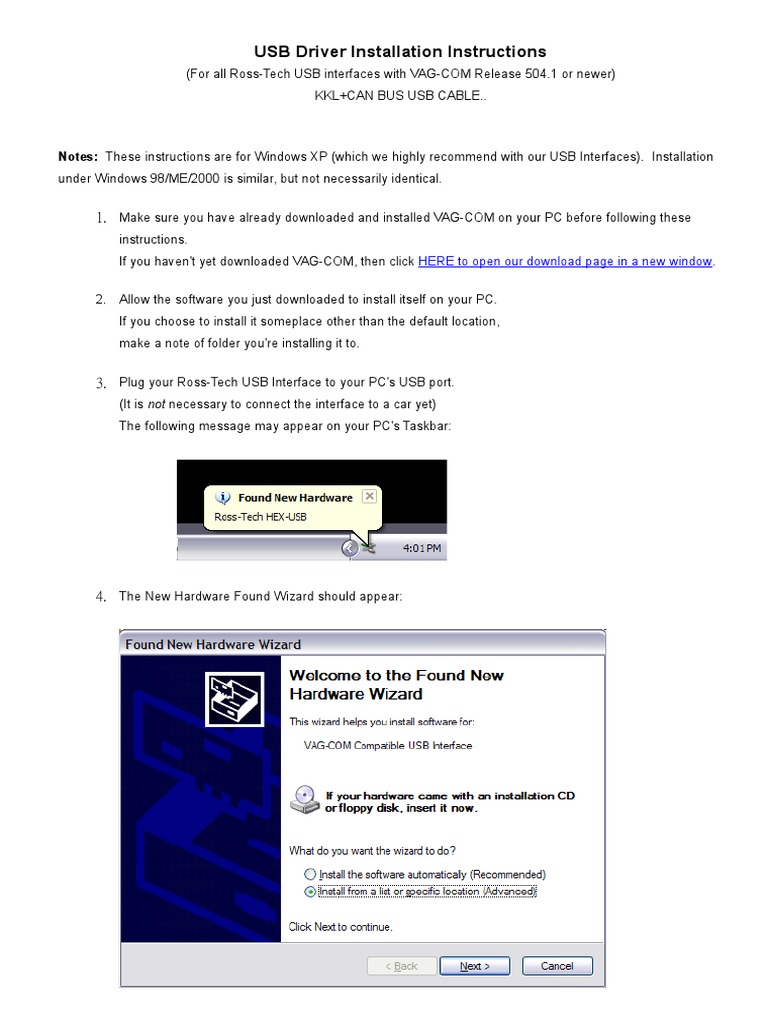 USB Driver Installation Instructions
(For all Ross-Tech USB interfaces with VAG-COM Release 504.1 or newer)
KKL+CAN BUS USB CABLE..

Notes: These instructions are for Windows XP (which we highly recommend with our USB Interfaces). Installation under Windows 98/ME/2000 is similar, but not necessarily identical.

1. Make sure you have already downloaded and installed VAG-COM on your PC before following these instructions.
If you haven't yet downloaded VAG-COM, then click HERE to open our download page in a new window.

2. Allow the software you just downloaded to install itself on your PC.
If you choose to install it someplace other than the default location,
make a note of folder you're installing it to.

3. Plug your Ross-Tech USB Interface to your PC's USB port.
(It is not necessary to connect the interface to a car yet)
The following message may appear on your PC's Taskbar:

Found New Hardware
Ross-Tech HEX-USB
4:01 PM

4. The New Hardware Found Wizard should appear:

Found New Hardware Wizard

Welcome to the Found New Hardware Wizard

This wizard helps you install software for:

VAG-COM Compatible USB Interface

If your hardware came with an installation CD or floppy disk, insert it now.

What do you want the wizard to do?

Install the software automatically (Recommended)
Install from a list or specific location (Advanced)

Click Next to continue.

< Back Next > Cancel