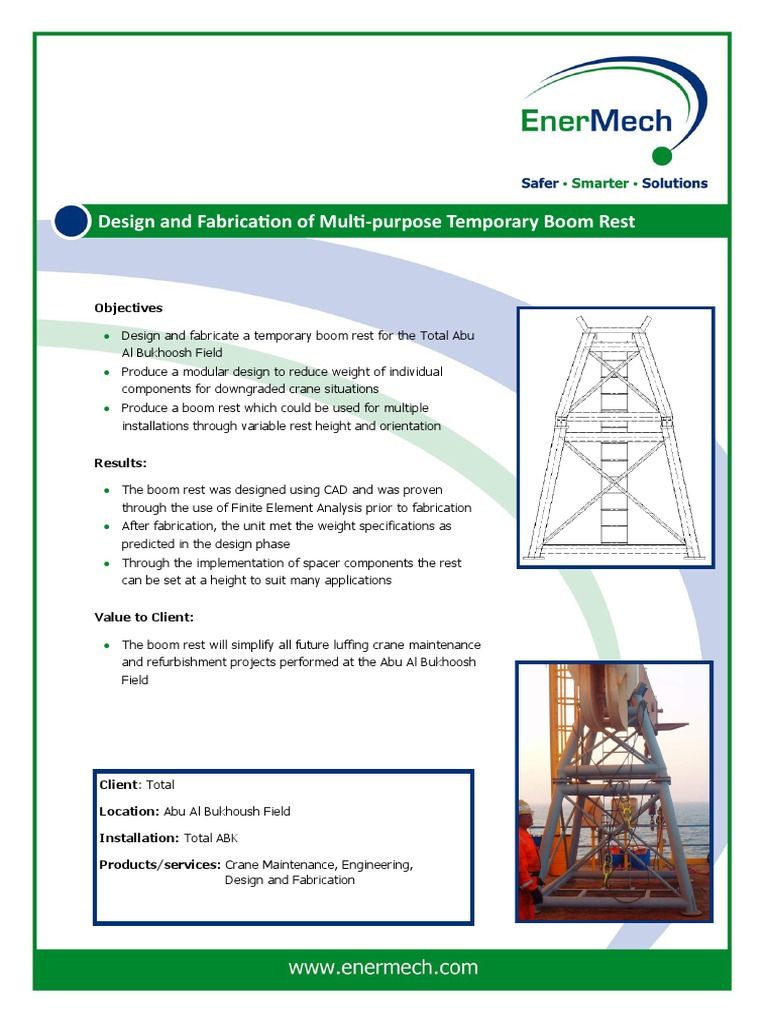 EnerMech

Safer · Smarter · Solutions

Design and Fabrication of Multi-purpose Temporary Boom Rest

Objectives

- Design and fabricate a temporary boom rest for the Total Abu Al Bukhoosh Field
- Produce a modular design to reduce weight of individual components for downgraded crane situations
- Produce a boom rest which could be used for multiple installations through variable rest height and orientation

Results:

- The boom rest was designed using CAD and was proven through the use of Finite Element Analysis prior to fabrication
- After fabrication, the unit met the weight specifications as predicted in the design phase
- Through the implementation of spacer components the rest can be set at a height to suit many applications

Value to Client:

- The boom rest will simplify all future luffing crane maintenance and refurbishment projects performed at the Abu Al Bukhoosh Field

Client: Total

Location: Abu Al Bukhoush Field

Installation: Total ABK

Products/services: Crane Maintenance, Engineering, Design and Fabrication

www.enermech.com