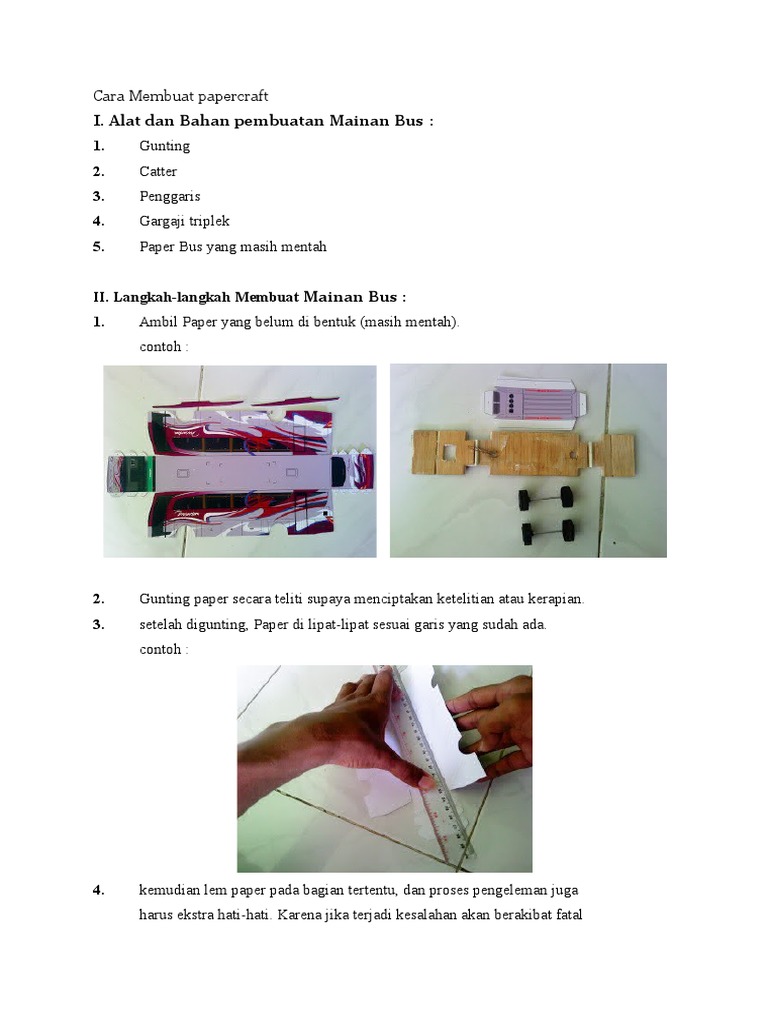 Cara Membuat papercraft

I. Alat dan Bahan pembuatan Mainan Bus :

1. Gunting
2. Catter
3. Penggaris
4. Gargaji triplek
5. Paper Bus yang masih mentah

II. Langkah-langkah Membuat Mainan Bus :

1. Ambil Paper yang belum di bentuk (masih mentah).
contoh :

2. Gunting paper secara teliti supaya menciptakan ketelitian atau kerapian.
3. setelah digunting, Paper di lipat-lipat sesuai garis yang sudah ada.
contoh :

4. kemudian lem paper pada bagian tertentu, dan proses pengeleman juga harus ekstra hati-hati. Karena jika terjadi kesalahan akan berakibat fatal