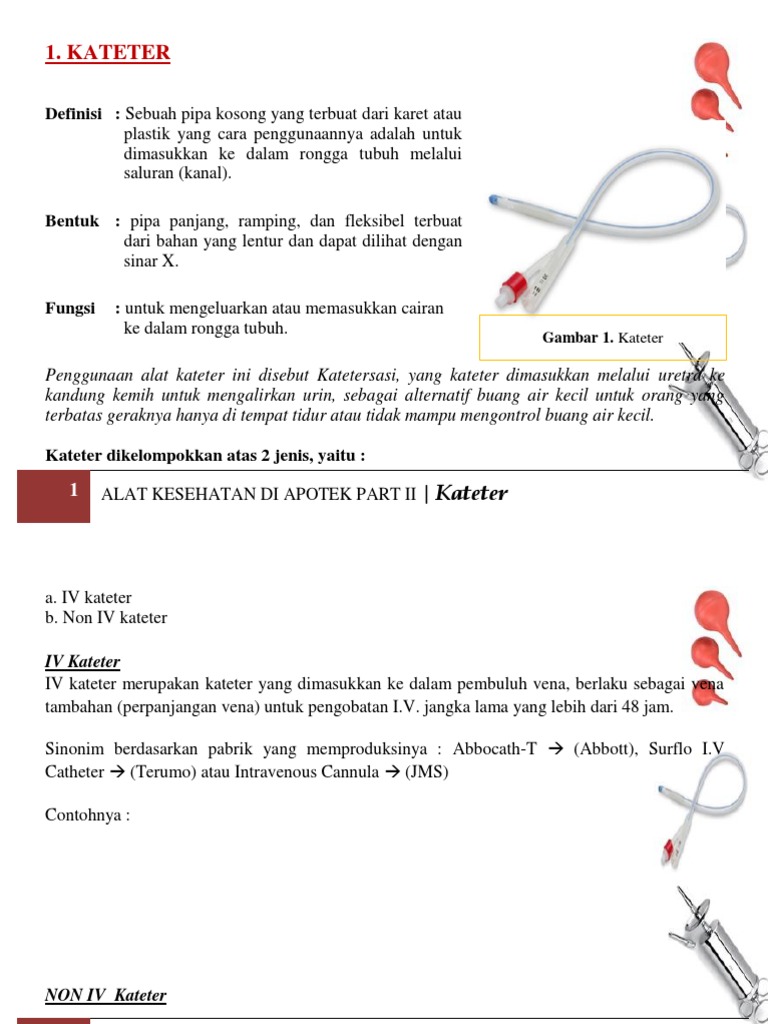 1. KATETER

Definisi : Sebuah pipa kosong yang terbuat dari karet atau plastik yang cara penggunaannya adalah untuk dimasukkan ke dalam rongga tubuh melalui saluran (kanal).

Bentuk : pipa panjang, ramping, dan fleksibel terbuat dari bahan yang lentur dan dapat dilihat dengan sinar X.

Fungsi : untuk mengeluarkan atau memasukkan cairan ke dalam rongga tubuh.

Gambar 1. Kateter

Penggunaan alat kateter ini disebut Katetersasi, yang kateter dimasukkan melalui uretra ke kandung kemih untuk mengalirkan urin, sebagai alternatif buang air kecil untuk orang yang terbatas geraknya hanya di tempat tidur atau tidak mampu mengontrol buang air kecil.

Kateter dikelompokkan atas 2 jenis, yaitu :

1 ALAT KESEHATAN DI APOTEK PART II | Kateter

a. IV kateter
b. Non IV kateter

IV Kateter
IV kateter merupakan kateter yang dimasukkan ke dalam pembuluh vena, berlaku sebagai vena tambahan (perpanjangan vena) untuk pengobatan I.V. jangka lama yang lebih dari 48 jam.

Sinonim berdasarkan pabrik yang memproduksinya : Abbocath-T → (Abbott), Surflo I.V Catheter → (Terumo) atau Intravenous Cannula → (JMS)

Contohnya :

NON IV Kateter