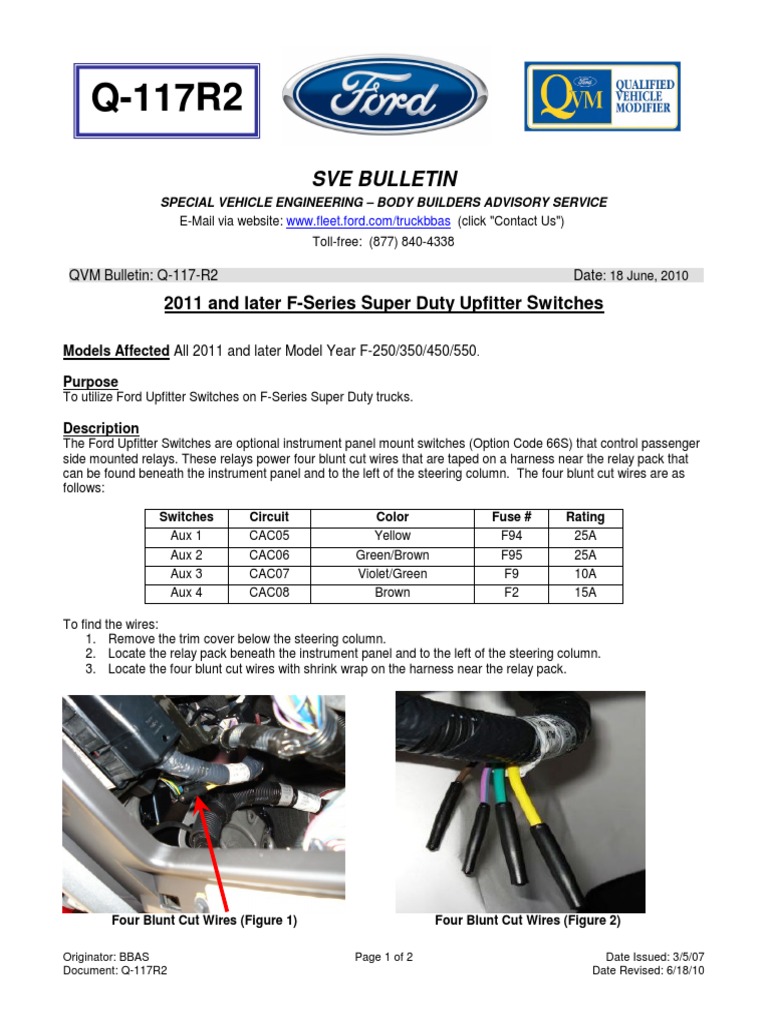 Q-117R2

Ford

Ford
QVM
QUALIFIED VEHICLE MODIFIER

SVE BULLETIN

SPECIAL VEHICLE ENGINEERING – BODY BUILDERS ADVISORY SERVICE
E-Mail via website: www.fleet.ford.com/truckbbas (click "Contact Us")
Toll-free: (877) 840-4338

QVM Bulletin: Q-117-R2
Date: 18 June, 2010

2011 and later F-Series Super Duty Upfitter Switches

Models Affected All 2011 and later Model Year F-250/350/450/550.

Purpose
To utilize Ford Upfitter Switches on F-Series Super Duty trucks.

Description
The Ford Upfitter Switches are optional instrument panel mount switches (Option Code 66S) that control passenger side mounted relays. These relays power four blunt cut wires that are taped on a harness near the relay pack that can be found beneath the instrument panel and to the left of the steering column. The four blunt cut wires are as follows:

| Switches | Circuit | Color | Fuse # | Rating |
|---|---|---|---|---|
| Aux 1 | CAC05 | Yellow | F94 | 25A |
| Aux 2 | CAC06 | Green/Brown | F95 | 25A |
| Aux 3 | CAC07 | Violet/Green | F9 | 10A |
| Aux 4 | CAC08 | Brown | F2 | 15A |

To find the wires:
1. Remove the trim cover below the steering column.
2. Locate the relay pack beneath the instrument panel and to the left of the steering column.
3. Locate the four blunt cut wires with shrink wrap on the harness near the relay pack.

Four Blunt Cut Wires (Figure 1)
Four Blunt Cut Wires (Figure 2)

Originator: BBAS
Document: Q-117R2
Page 1 of 2
Date Issued: 3/5/07
Date Revised: 6/18/10