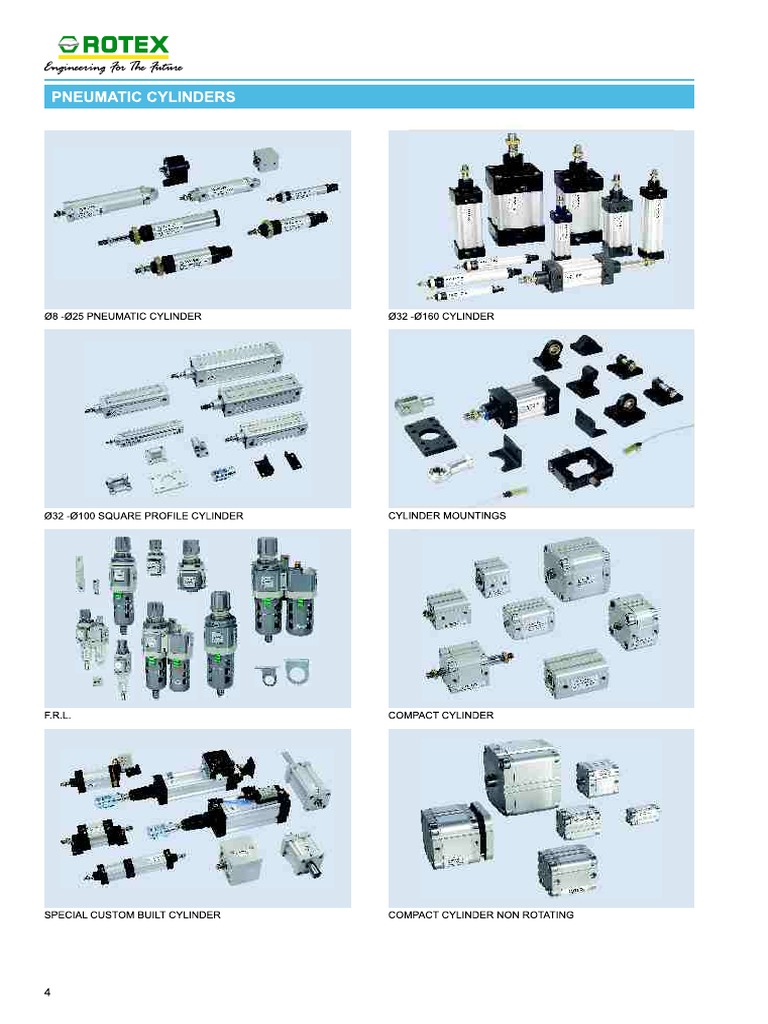 ROTEX
Engineering For The Future

PNEUMATIC CYLINDERS

Ø8 -Ø25 PNEUMATIC CYLINDER

Ø32 -Ø160 CYLINDER

Ø32 -Ø100 SQUARE PROFILE CYLINDER

CYLINDER MOUNTINGS

F.R.L.

COMPACT CYLINDER

SPECIAL CUSTOM BUILT CYLINDER

COMPACT CYLINDER NON ROTATING

4