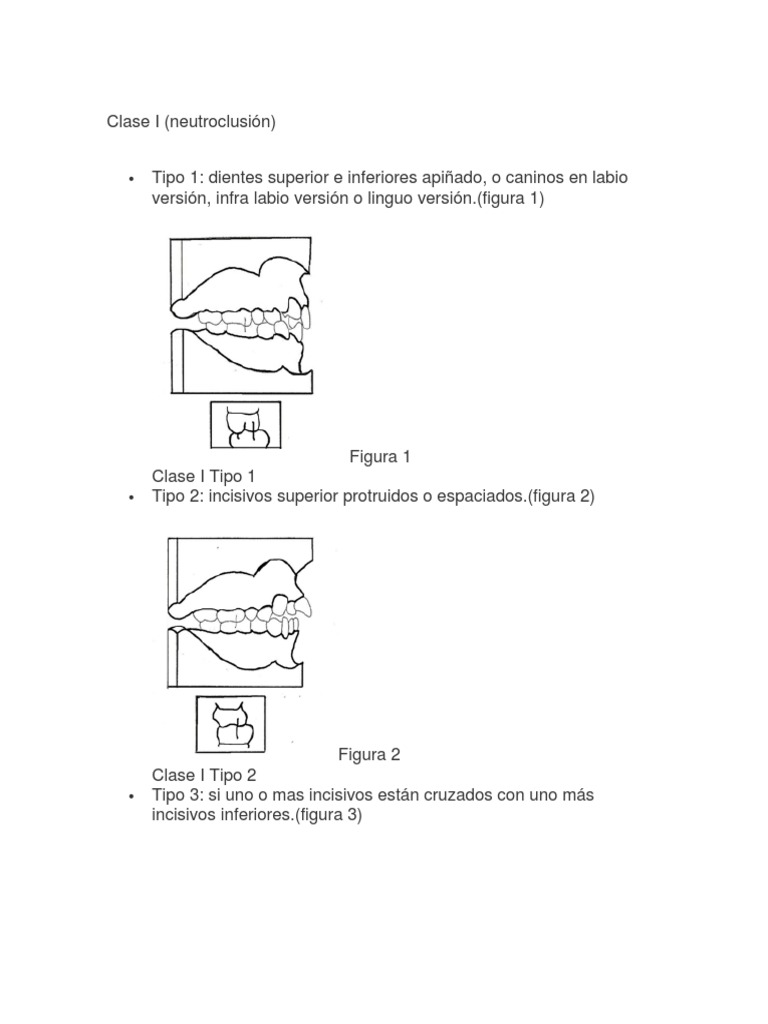 Clase I (neutroclusión)

• Tipo 1: dientes superior e inferiores apiñado, o caninos en labio versión, infra labio versión o linguo versión.(figura 1)

Figura 1

Clase I Tipo 1

• Tipo 2: incisivos superior protruidos o espaciados.(figura 2)

Figura 2

Clase I Tipo 2

• Tipo 3: si uno o mas incisivos están cruzados con uno más incisivos inferiores.(figura 3)