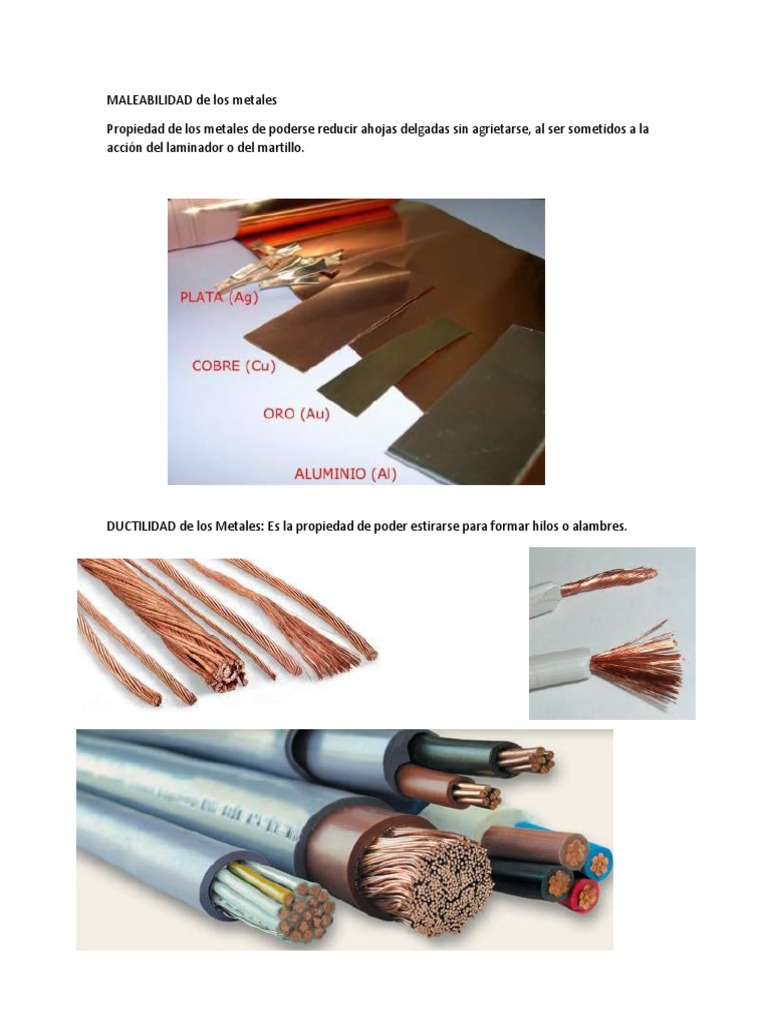 MALEABILIDAD de los metales

Propiedad de los metales de poderse reducir ahojas delgadas sin agrietarse, al ser sometidos a la acción del laminador o del martillo.

PLATA (Ag)

COBRE (Cu)

ORO (Au)

ALUMINIO (Al)

DUCTILIDAD de los Metales: Es la propiedad de poder estirarse para formar hilos o alambres.