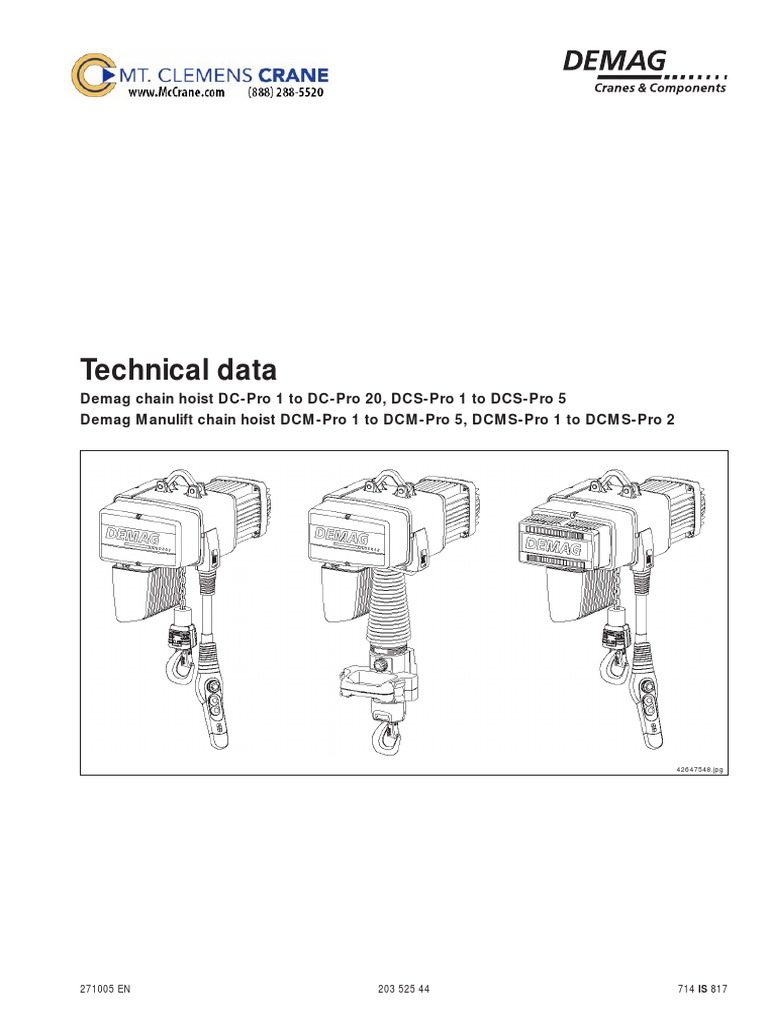 MT. CLEMENS CRANE
www.McCrane.com (888) 288-5520

DEMAG
Cranes & Components

Technical data
Demag chain hoist DC-Pro 1 to DC-Pro 20, DCS-Pro 1 to DCS-Pro 5
Demag Manulift chain hoist DCM-Pro 1 to DCM-Pro 5, DCMS-Pro 1 to DCMS-Pro 2

DEMAG
DEMAG
DEMAG

42647548.jpg

271005 EN
203 525 44
714 IS 817