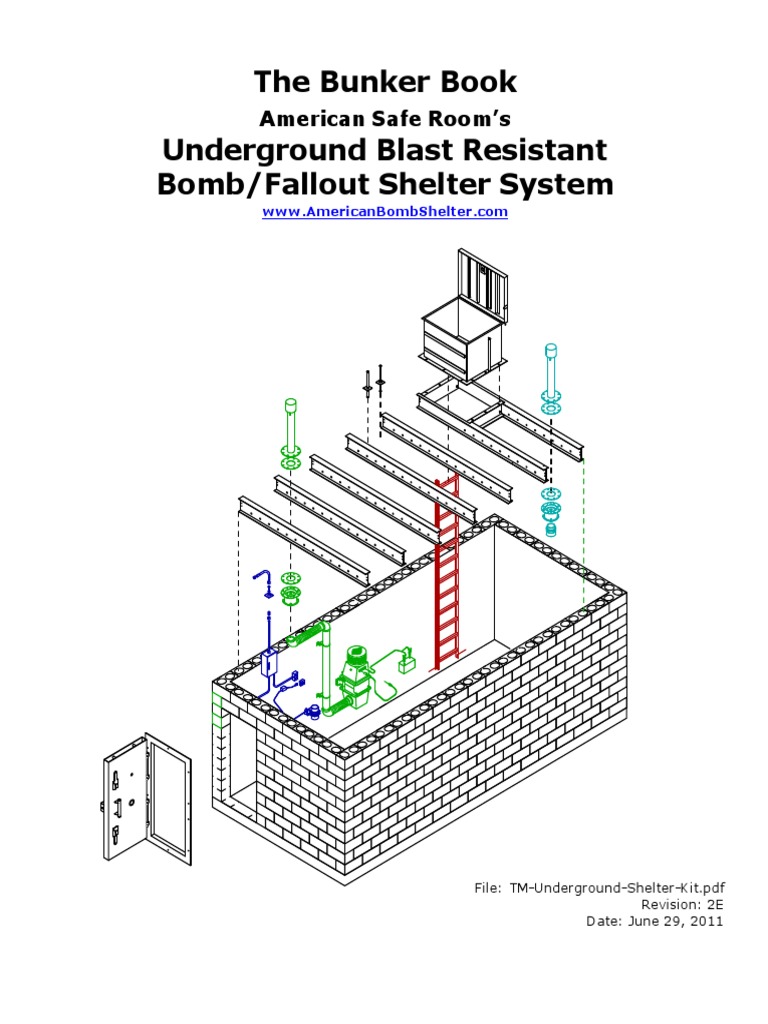 The Bunker Book

American Safe Room's

Underground Blast Resistant Bomb/Fallout Shelter System

www.AmericanBombShelter.com

File: TM-Underground-Shelter-Kit.pdf
Revision: 2E
Date: June 29, 2011