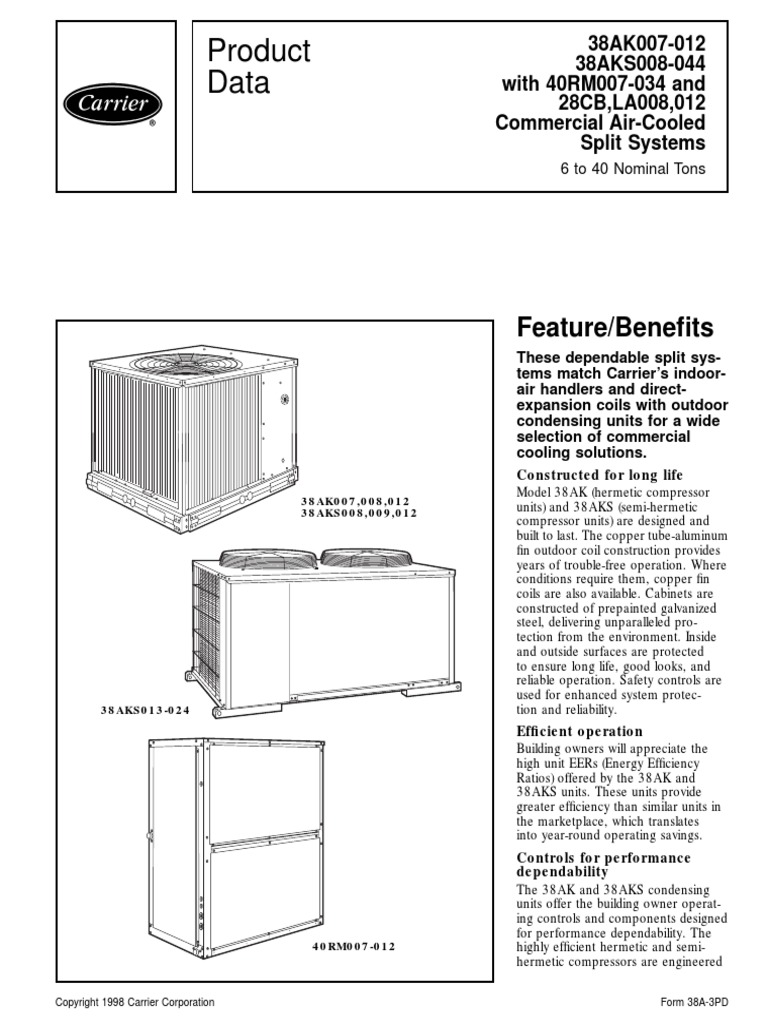 Carrier®

Product Data

38AK007-012
38AKS008-044
with 40RM007-034 and
28CB,LA008,012
Commercial Air-Cooled
Split Systems

6 to 40 Nominal Tons

38AK007,008,012
38AKS008,009,012

38AKS013-024

40RM007-012

Feature/Benefits

These dependable split systems match Carrier's indoor-air handlers and direct-expansion coils with outdoor condensing units for a wide selection of commercial cooling solutions.

Constructed for long life

Model 38AK (hermetic compressor units) and 38AKS (semi-hermetic compressor units) are designed and built to last. The copper tube-aluminum fin outdoor coil construction provides years of trouble-free operation. Where conditions require them, copper fin coils are also available. Cabinets are constructed of prepainted galvanized steel, delivering unparalleled protection from the environment. Inside and outside surfaces are protected to ensure long life, good looks, and reliable operation. Safety controls are used for enhanced system protection and reliability.

Efficient operation

Building owners will appreciate the high unit EERs (Energy Efficiency Ratios) offered by the 38AK and 38AKS units. These units provide greater efficiency than similar units in the marketplace, which translates into year-round operating savings.

Controls for performance dependability

The 38AK and 38AKS condensing units offer the building owner operating controls and components designed for performance dependability. The highly efficient hermetic and semi-hermetic compressors are engineered

Copyright 1998 Carrier Corporation

Form 38A-3PD