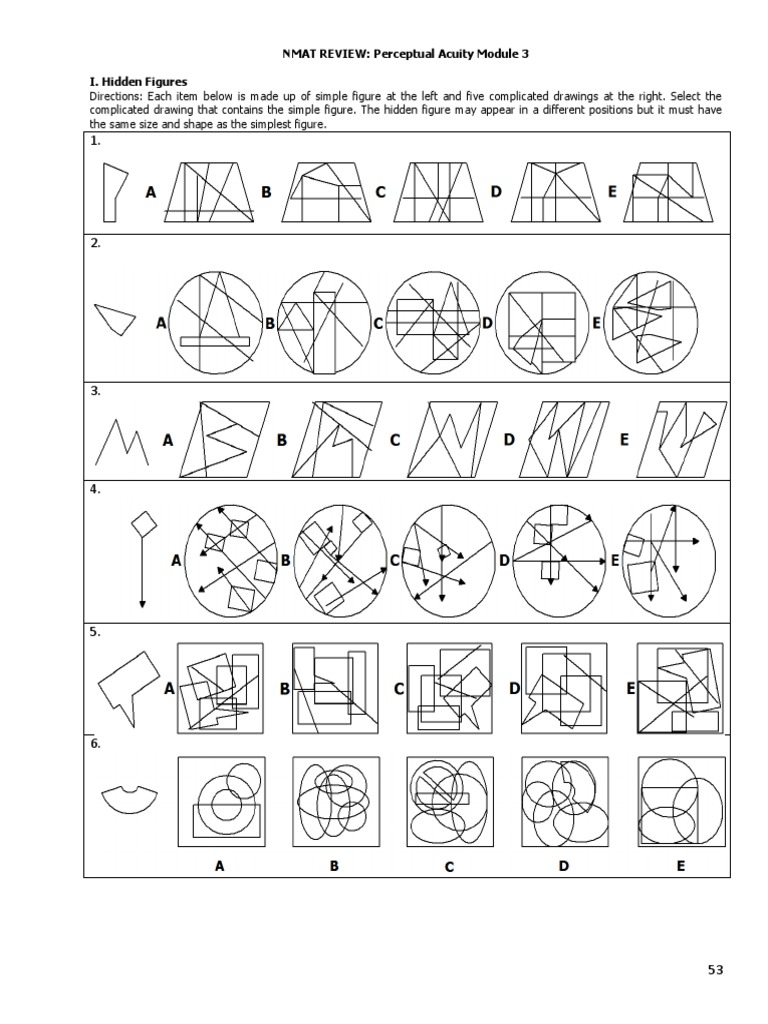 NMAT REVIEW: Perceptual Acuity Module 3

I. Hidden Figures

Directions: Each item below is made up of simple figure at the left and five complicated drawings at the right. Select the complicated drawing that contains the simple figure. The hidden figure may appear in a different positions but it must have the same size and shape as the simplest figure.

1.

A B C D E

2.

A B C D E

3.

A B C D E

4.

A B C D E

5.

A B C D E

6.

A B C D E

53