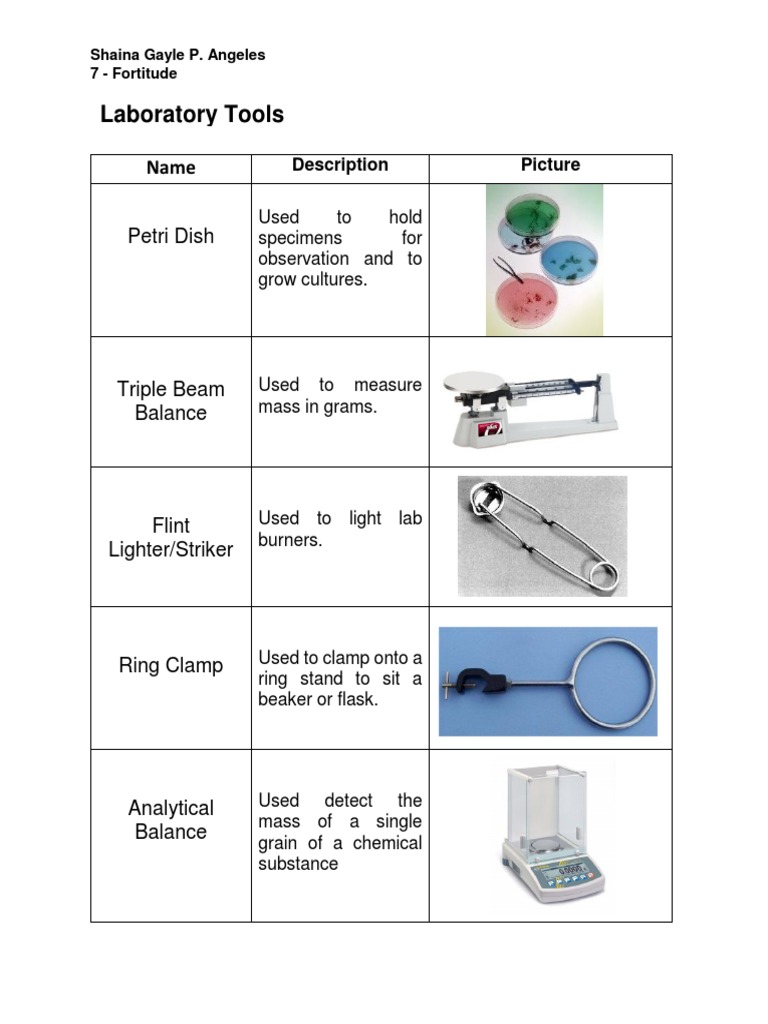 Shaina Gayle P. Angeles
7 - Fortitude

Laboratory Tools

| Name | Description | Picture |
|---|---|---|
| Petri Dish | Used to hold specimens for observation and to grow cultures. | |
| Triple Beam Balance | Used to measure mass in grams. | |
| Flint Lighter/Striker | Used to light lab burners. | |
| Ring Clamp | Used to clamp onto a ring stand to sit a beaker or flask. | |
| Analytical Balance | Used detect the mass of a single grain of a chemical substance | |