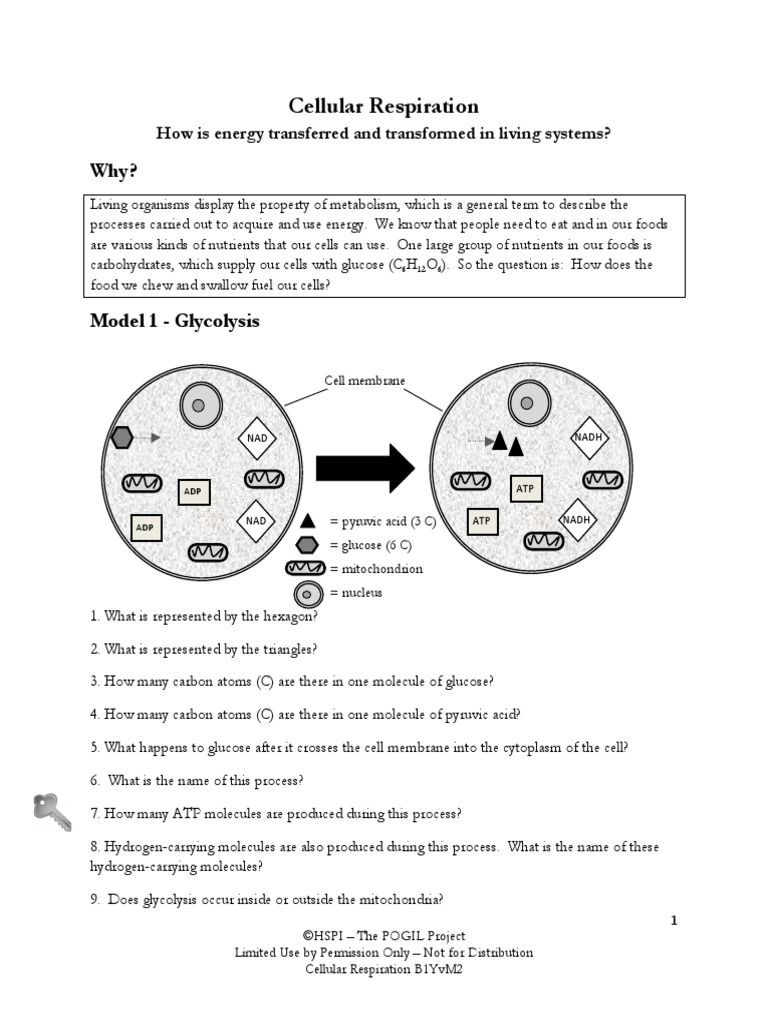 Cellular Respiration

How is energy transferred and transformed in living systems?

Why?

Living organisms display the property of metabolism, which is a general term to describe the processes carried out to acquire and use energy. We know that people need to eat and in our foods are various kinds of nutrients that our cells can use. One large group of nutrients in our foods is carbohydrates, which supply our cells with glucose ($C_6H_{12}O_6$). So the question is: How does the food we chew and swallow fuel our cells?

Model 1 - Glycolysis

Cell membrane

NAD

ADP

ADP

NAD

NADH

ATP

ATP

NADH

= pyruvic acid (3 C)

= glucose (6 C)

= mitochondrion

= nucleus

1. What is represented by the hexagon?

2. What is represented by the triangles?

3. How many carbon atoms (C) are there in one molecule of glucose?

4. How many carbon atoms (C) are there in one molecule of pyruvic acid?

5. What happens to glucose after it crosses the cell membrane into the cytoplasm of the cell?

6. What is the name of this process?

7. How many ATP molecules are produced during this process?

8. Hydrogen-carrying molecules are also produced during this process. What is the name of these hydrogen-carrying molecules?

9. Does glycolysis occur inside or outside the mitochondria?

1

©HSPI – The POGIL Project
Limited Use by Permission Only – Not for Distribution
Cellular Respiration B1YvM2