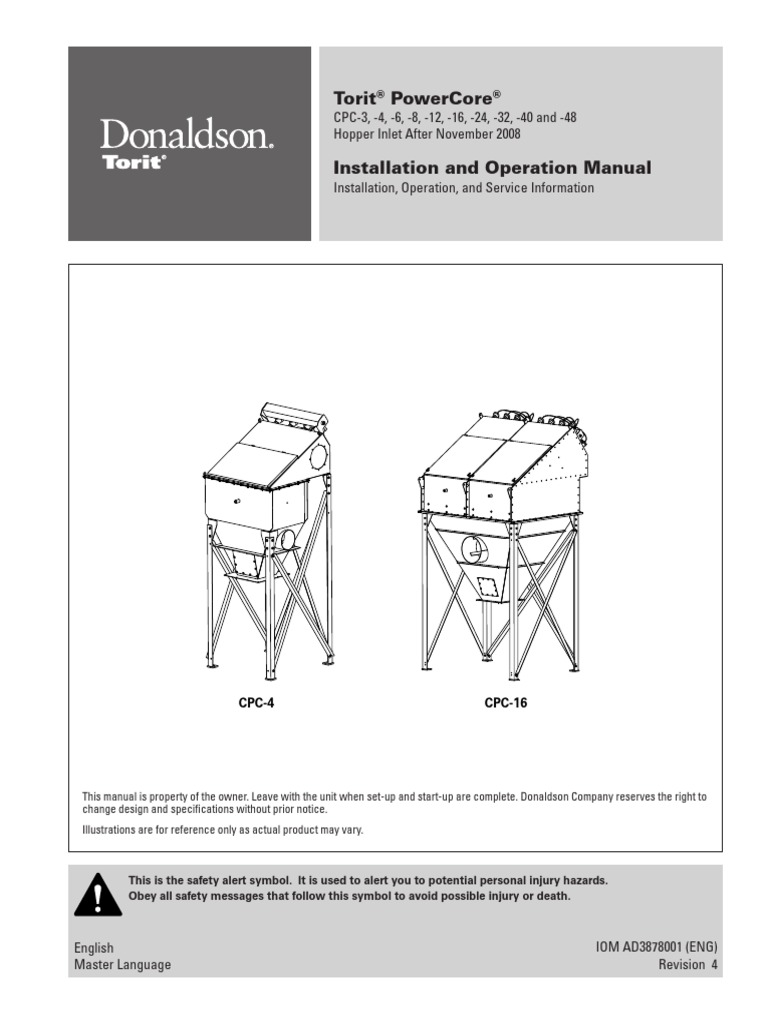 Donaldson.
Torit®

Torit® PowerCore®
CPC-3, -4, -6, -8, -12, -16, -24, -32, -40 and -48
Hopper Inlet After November 2008

Installation and Operation Manual
Installation, Operation, and Service Information

CPC-4

CPC-16

This manual is property of the owner. Leave with the unit when set-up and start-up are complete. Donaldson Company reserves the right to change design and specifications without prior notice.

Illustrations are for reference only as actual product may vary.

This is the safety alert symbol. It is used to alert you to potential personal injury hazards. Obey all safety messages that follow this symbol to avoid possible injury or death.

English
Master Language

IOM AD3878001 (ENG)
Revision 4